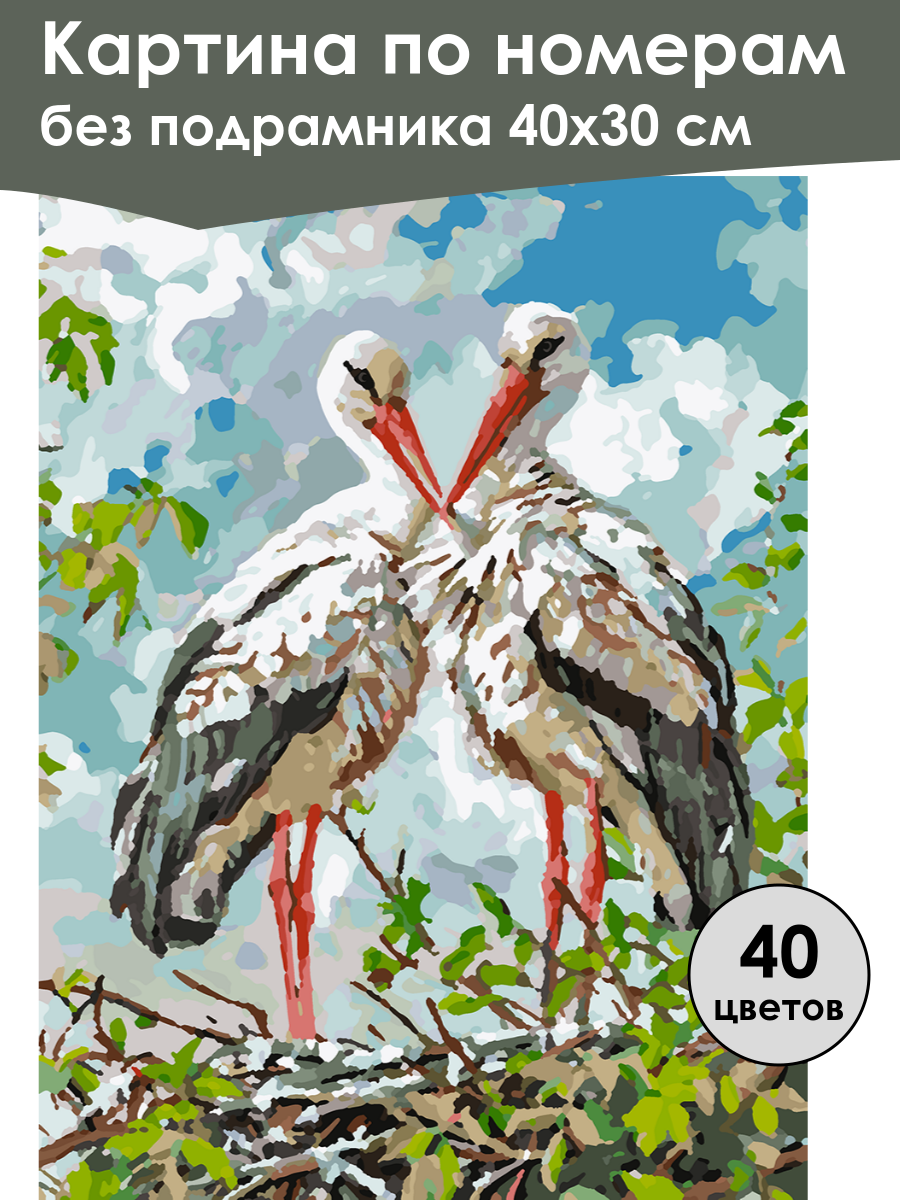 Картина по номерам
без подрамника 40х30 см

40
цветов