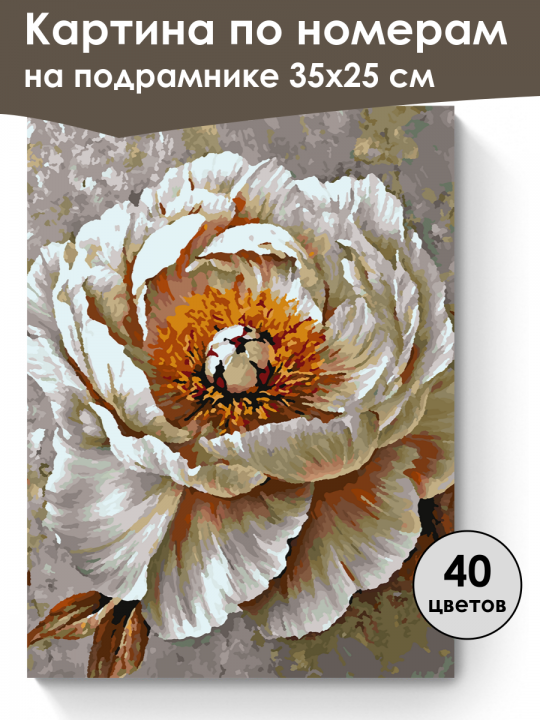 Картина по номерам на подрамнике 35х25 см

40 цветов