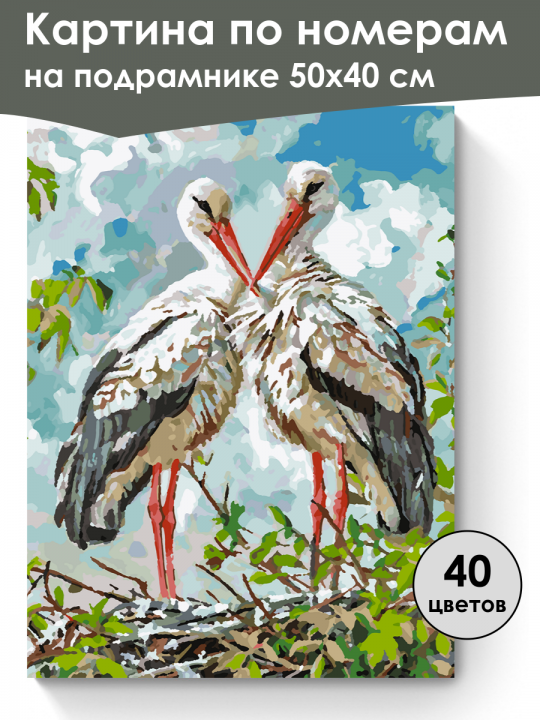 Картина по номерам
на подрамнике 50х40 см

40
цветов