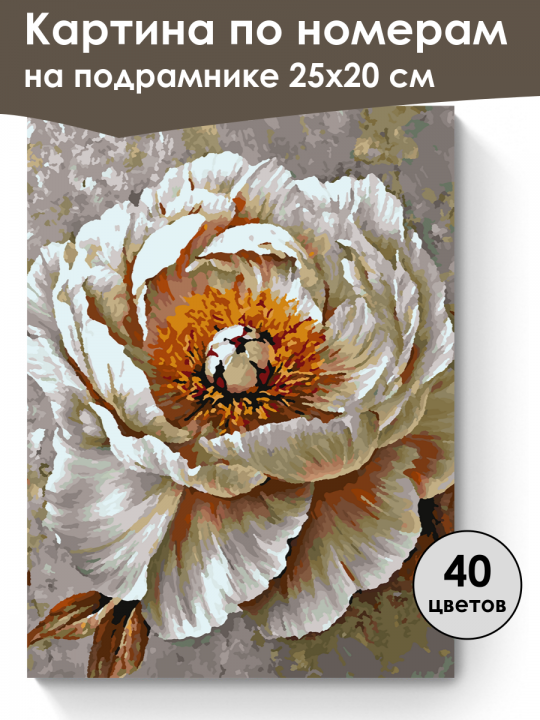 Картина по номерам
на подрамнике 25x20 см

40
цветов