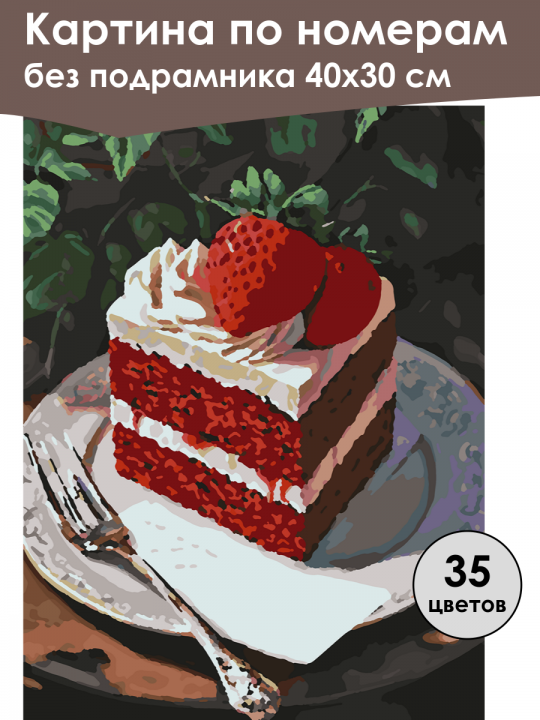 Картина по номерам
без подрамника 40х30 см

35
цветов