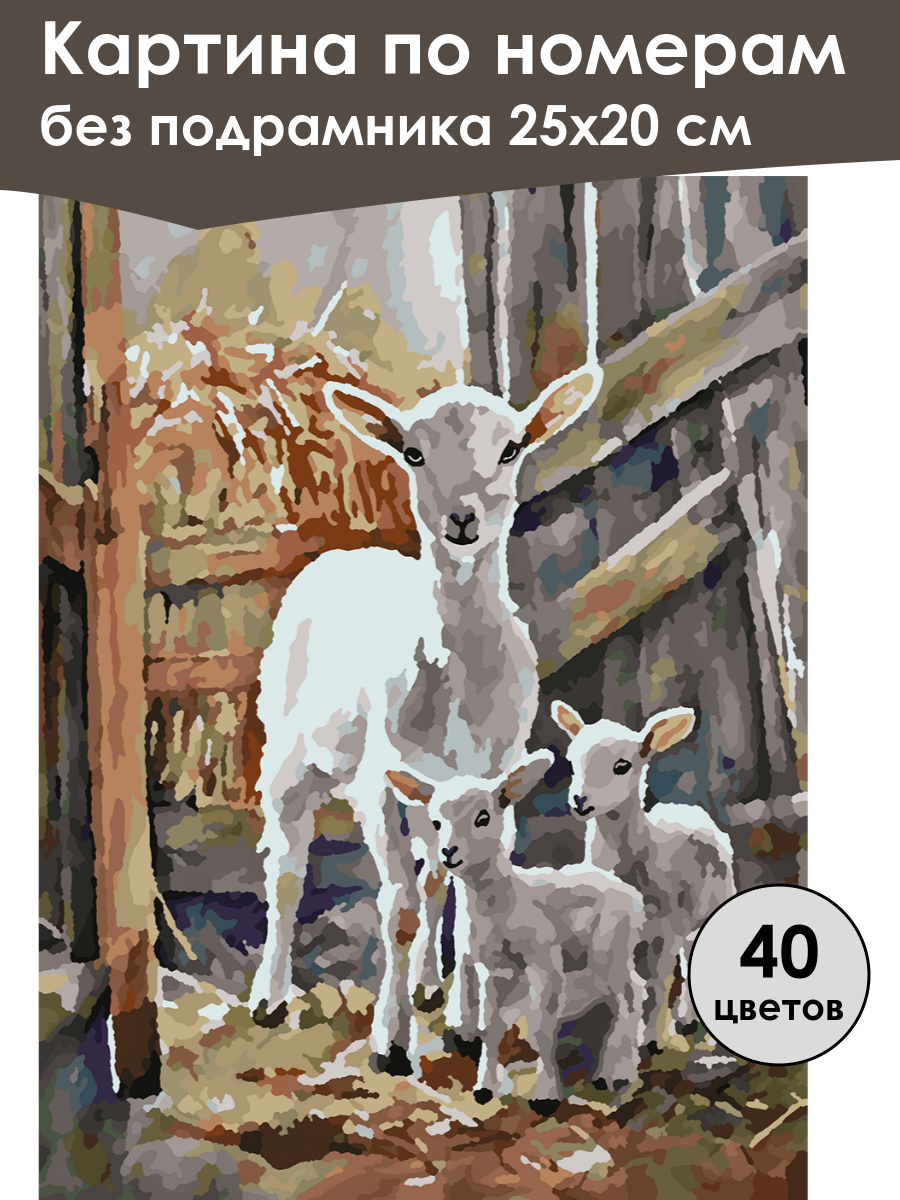 Картина по номерам
без подрамника 25х20 см

40
цветов