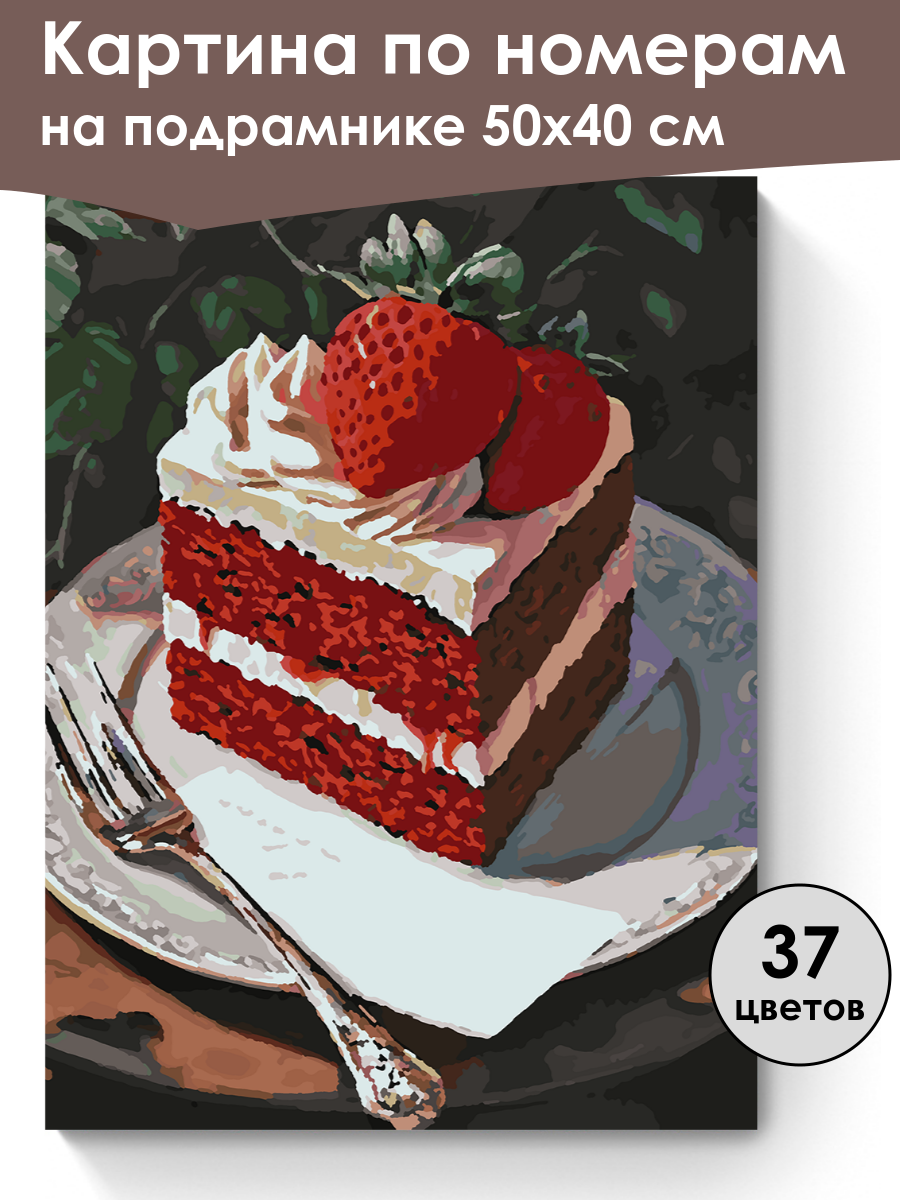 Картина по номерам
на подрамнике 50х40 см

37
цветов