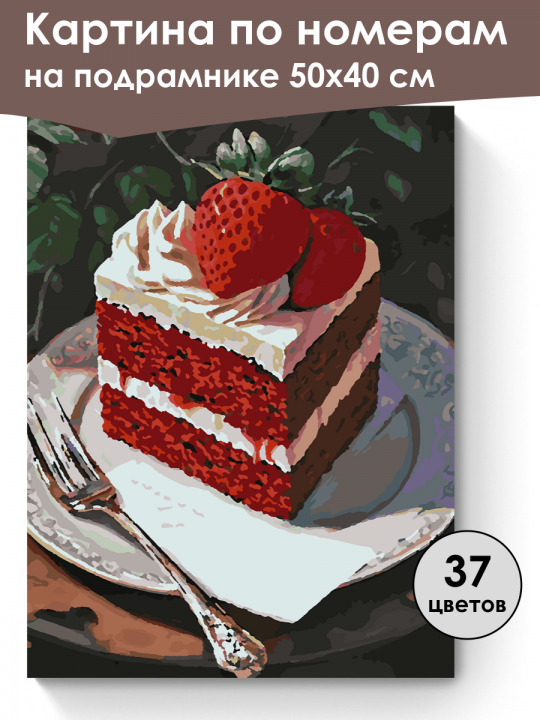 Картина по номерам на подрамнике 50х40 см

37 цветов