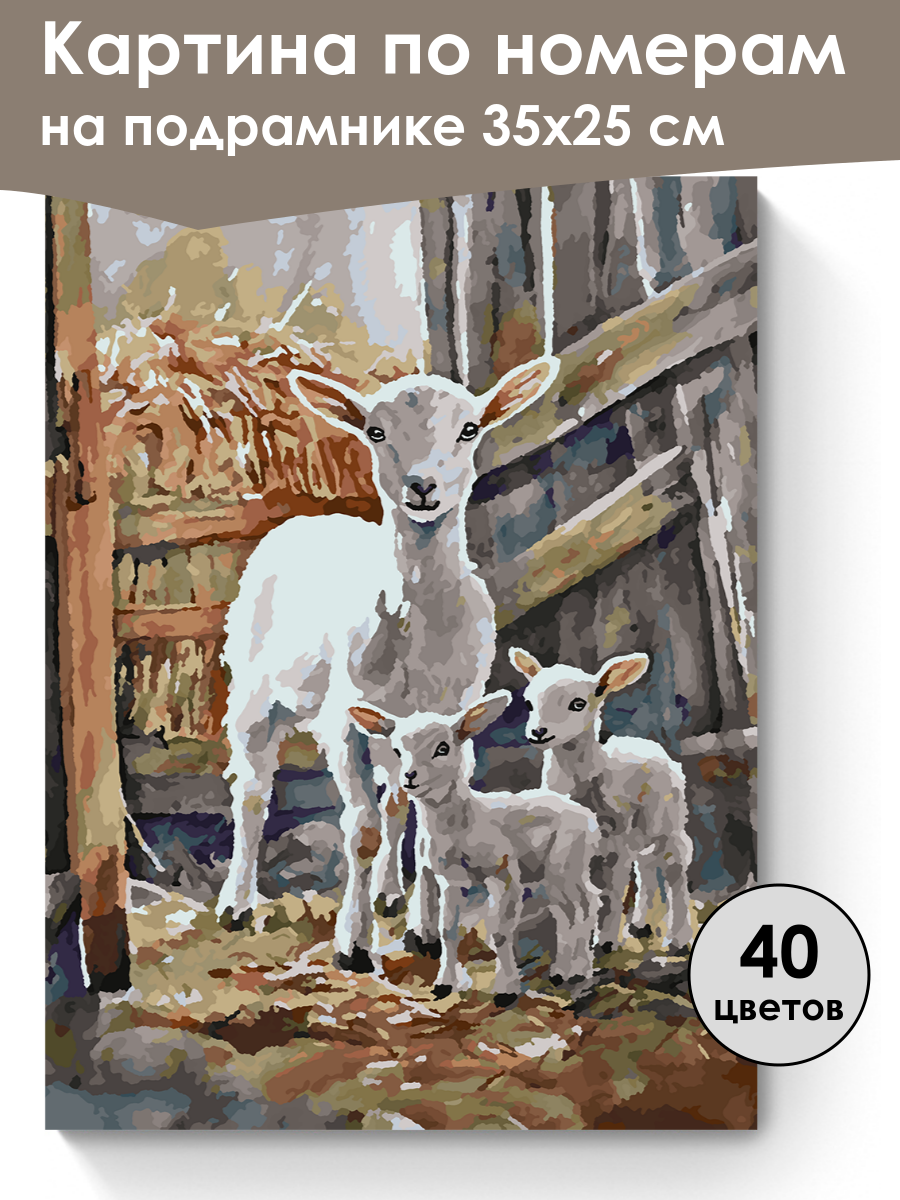 Картина по номерам
на подрамнике 35х25 см

40
цветов