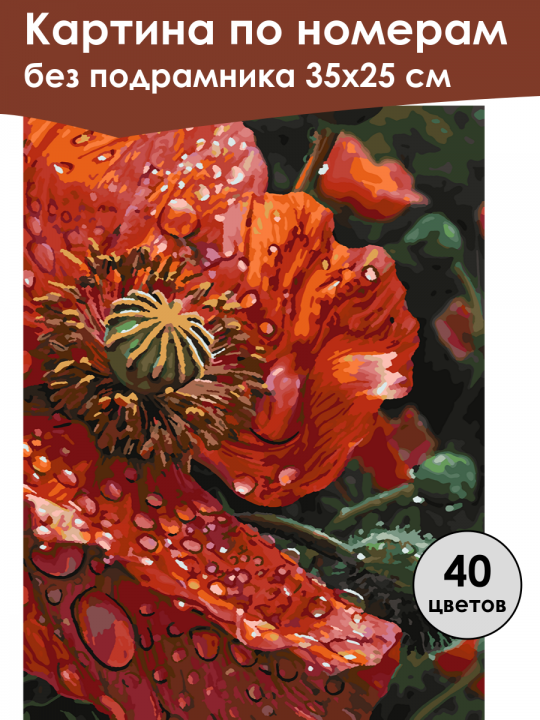 Картина по номерам
без подрамника 35x25 см

40
цветов