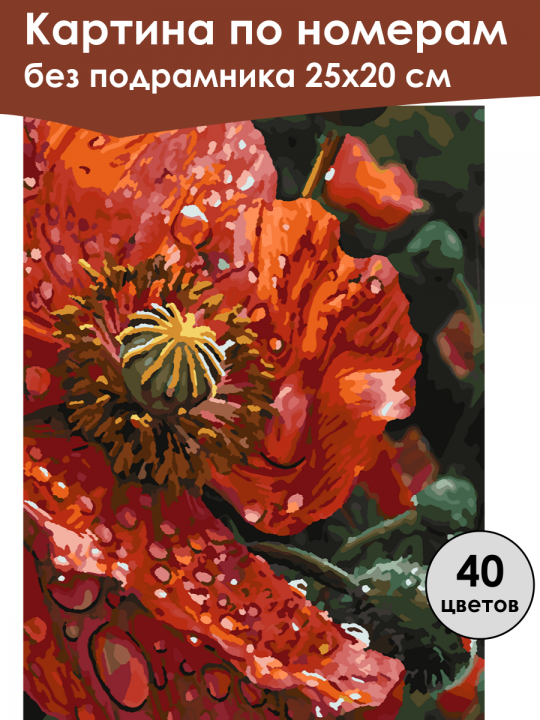 Картина по номерам
без подрамника 25x20 см

40
цветов