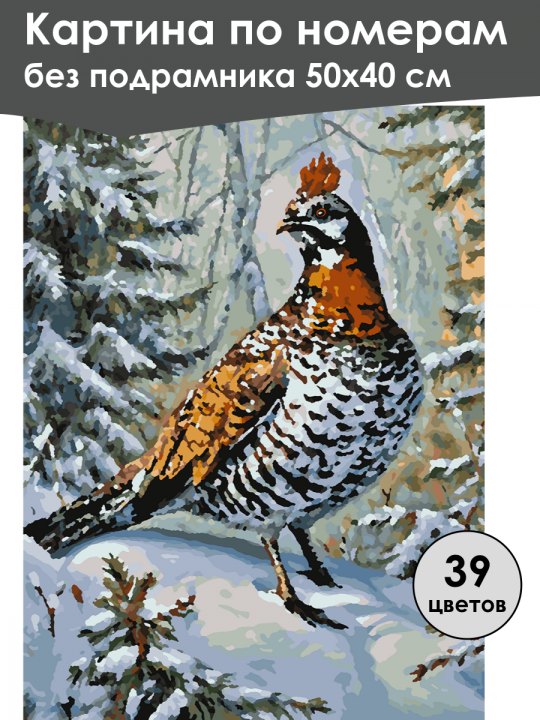 Картина по номерам
без подрамника 50х40 см

39
цветов