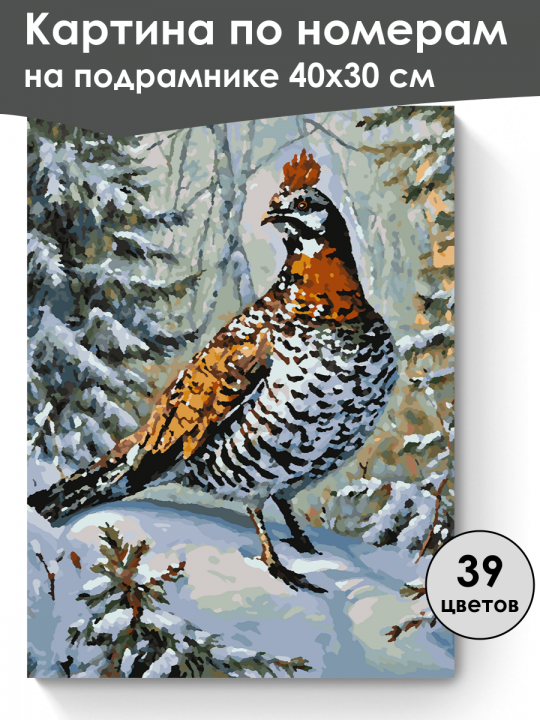 Картина по номерам
на подрамнике 40х30 см

39
цветов