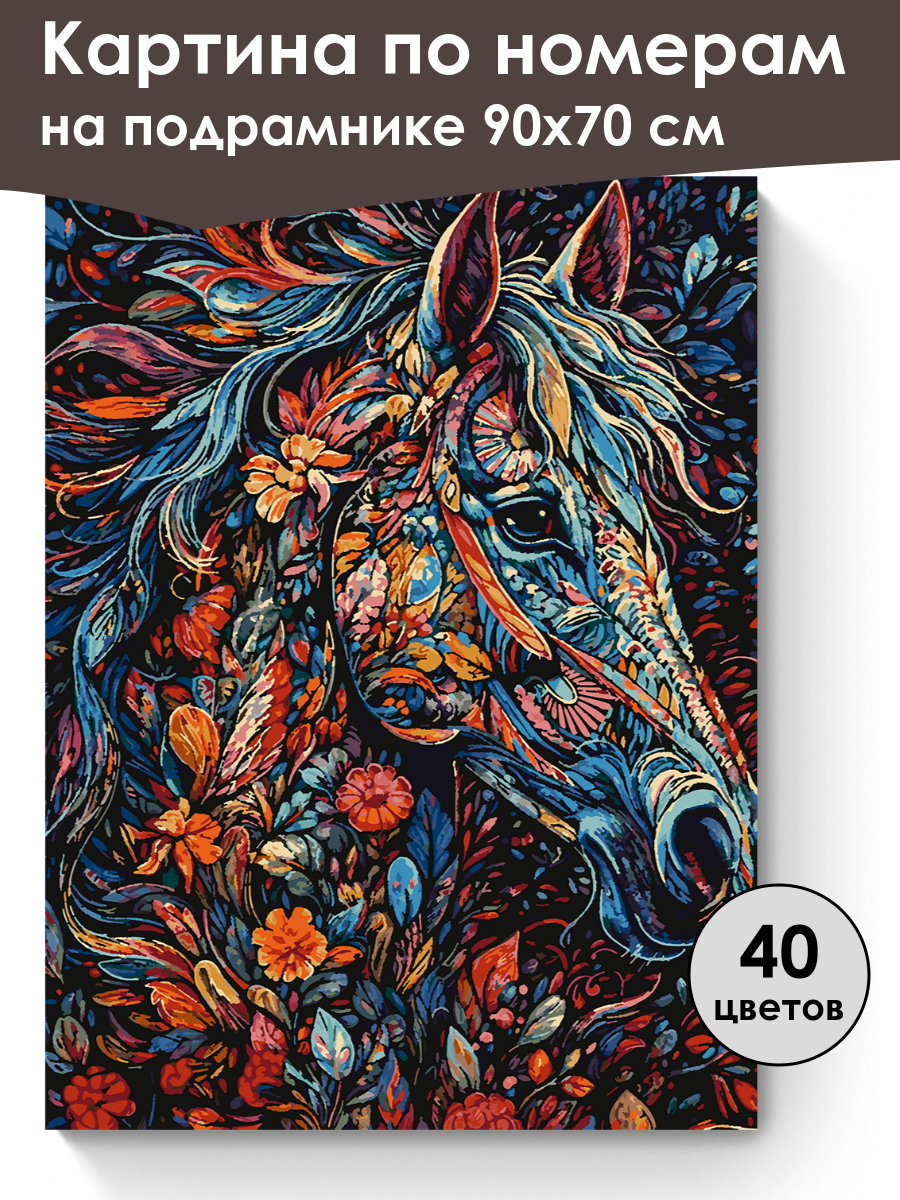 Картина по номерам
на подрамнике 90х70 см

40
цветов