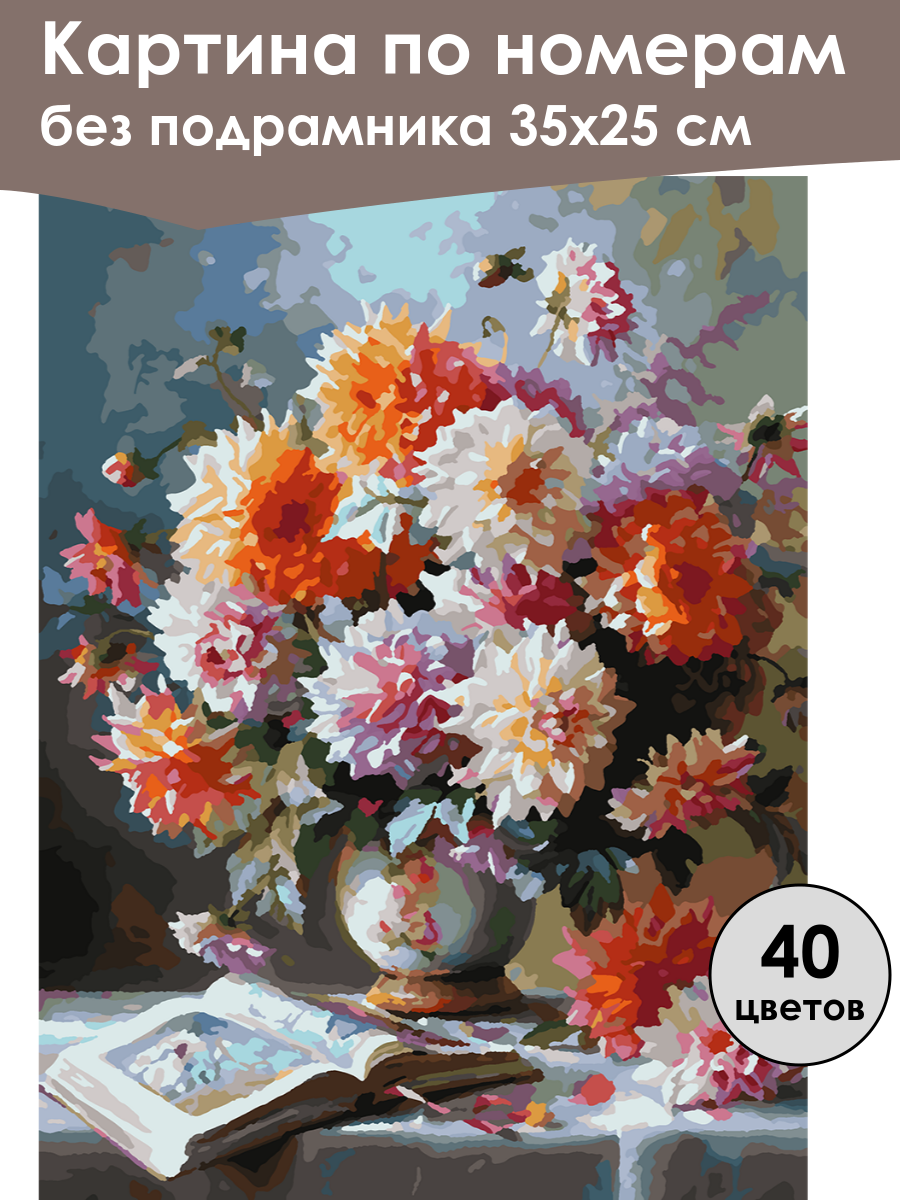 Картина по номерам
без подрамника 35х25 см

40
цветов