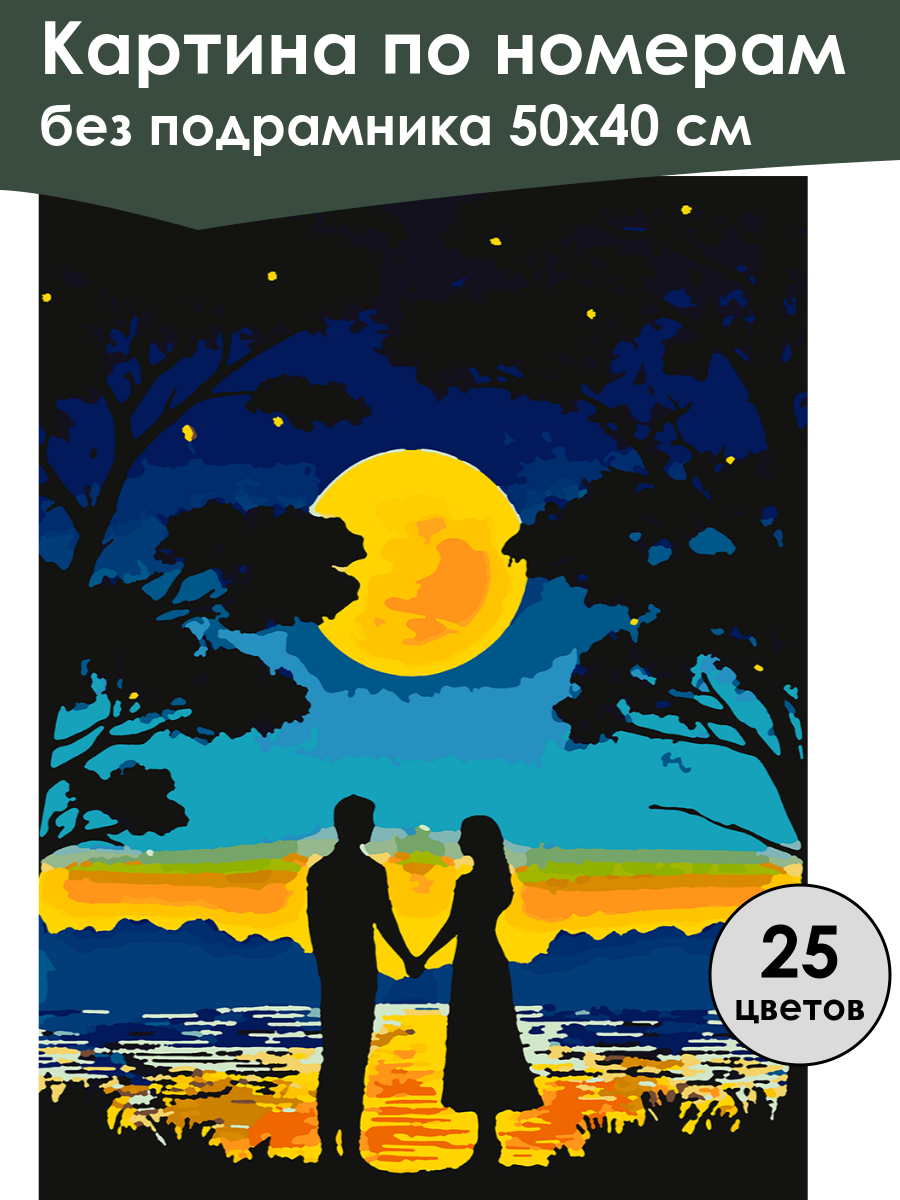 Картина по номерам
без подрамника 50х40 см

25
цветов