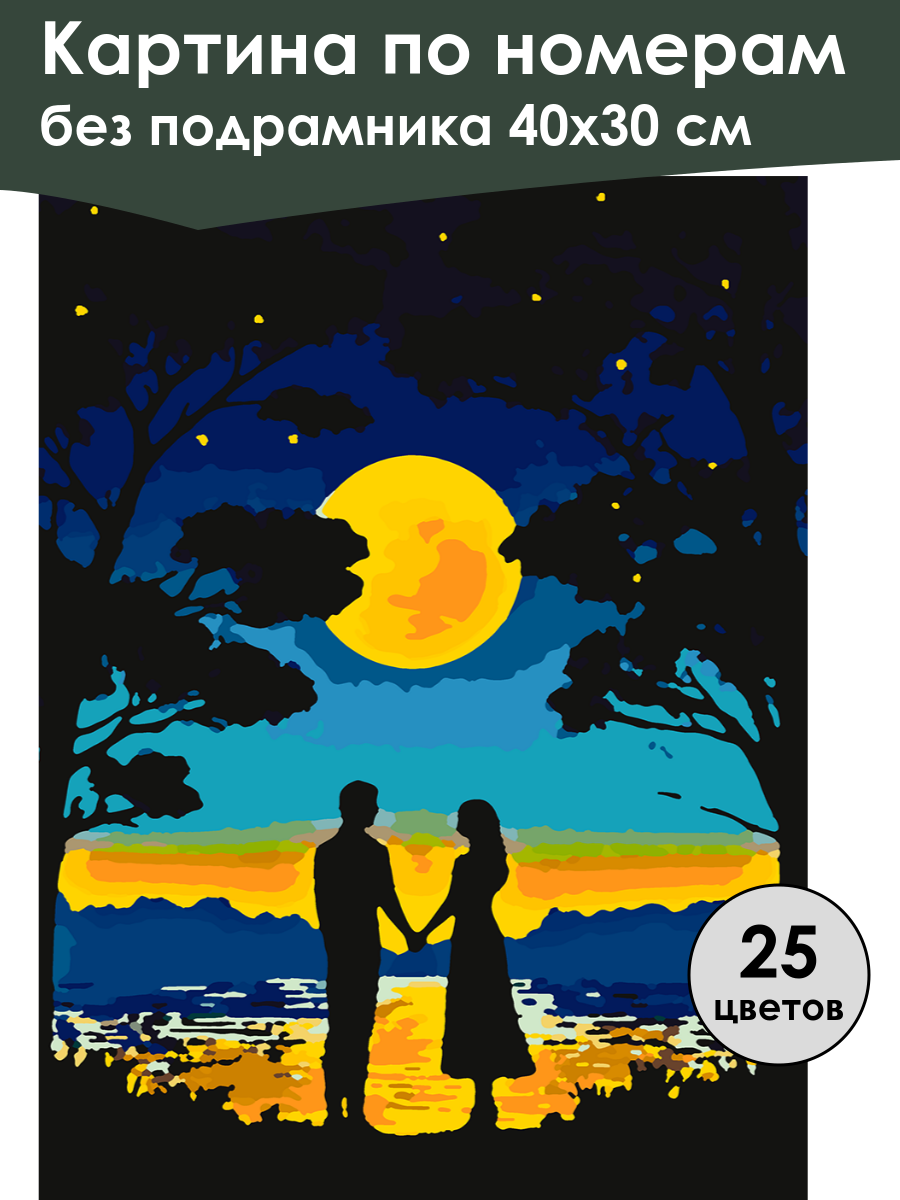 Картина по номерам
без подрамника 40х30 см

25
цветов