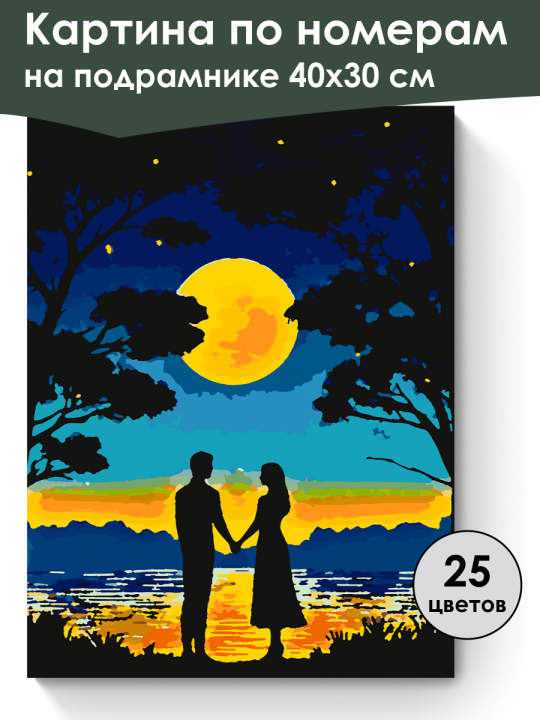 Картина по номерам
на подрамнике 40х30 см

25
цветов