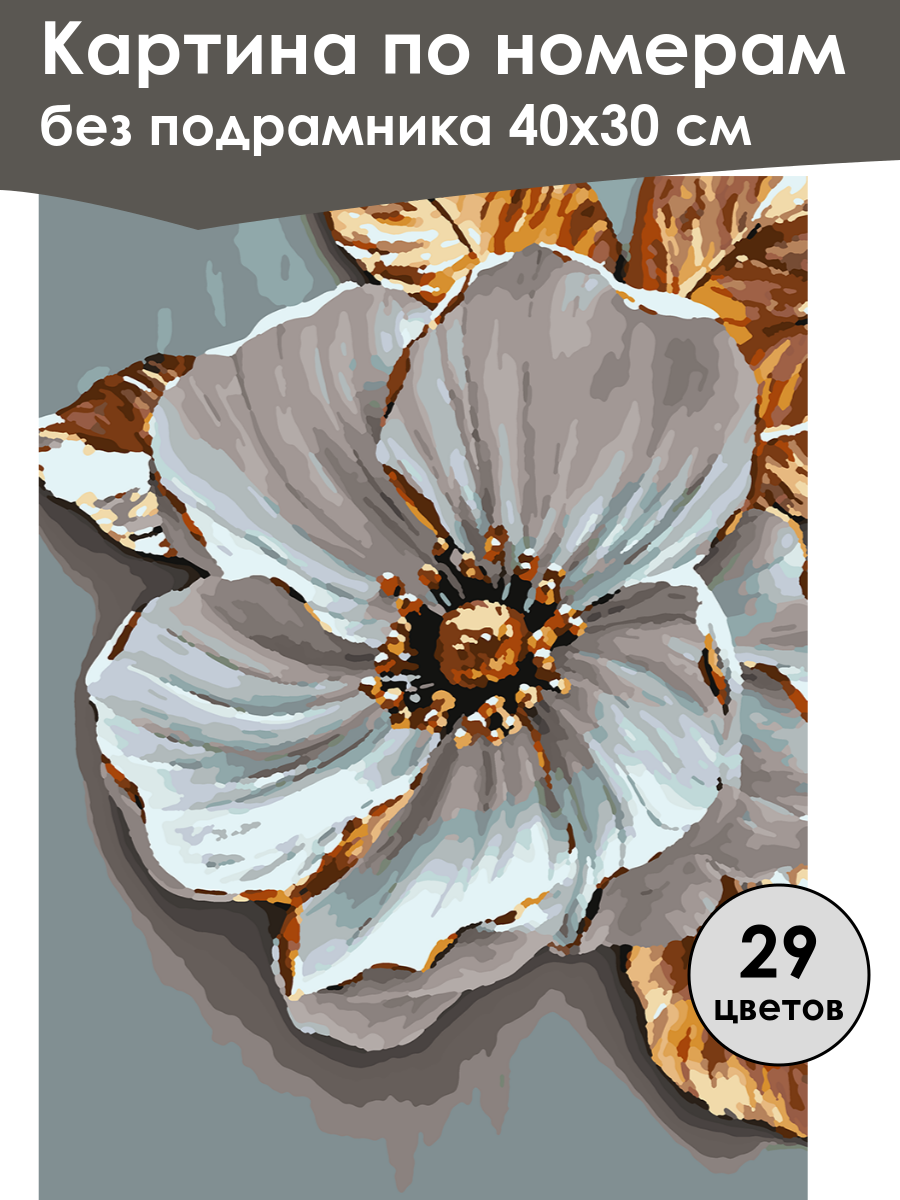 Картина по номерам
без подрамника 40х30 см

29
цветов