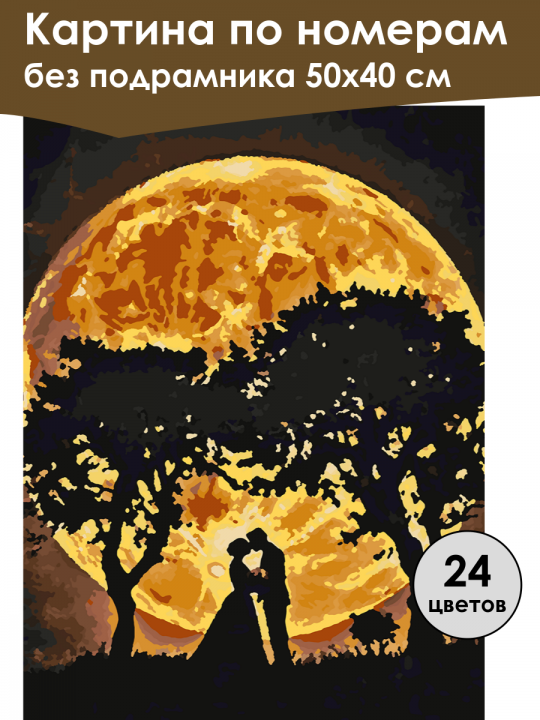 Картина по номерам
без подрамника 50х40 см

24
цветов