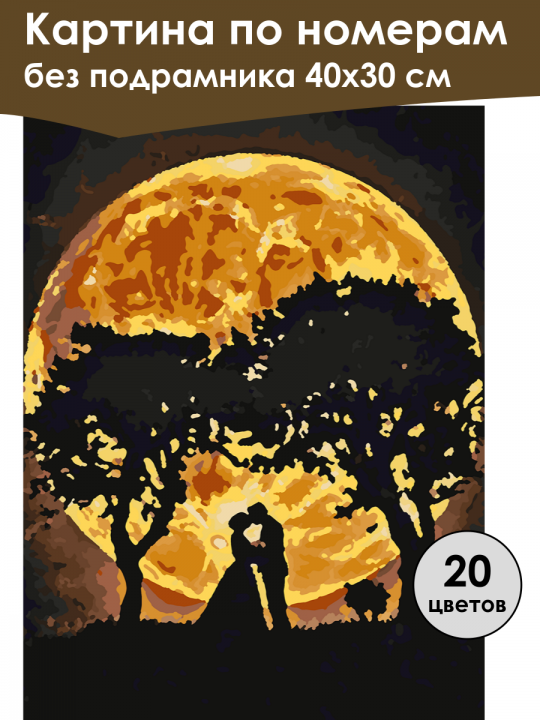 Картина по номерам
без подрамника 40х30 см

20
цветов