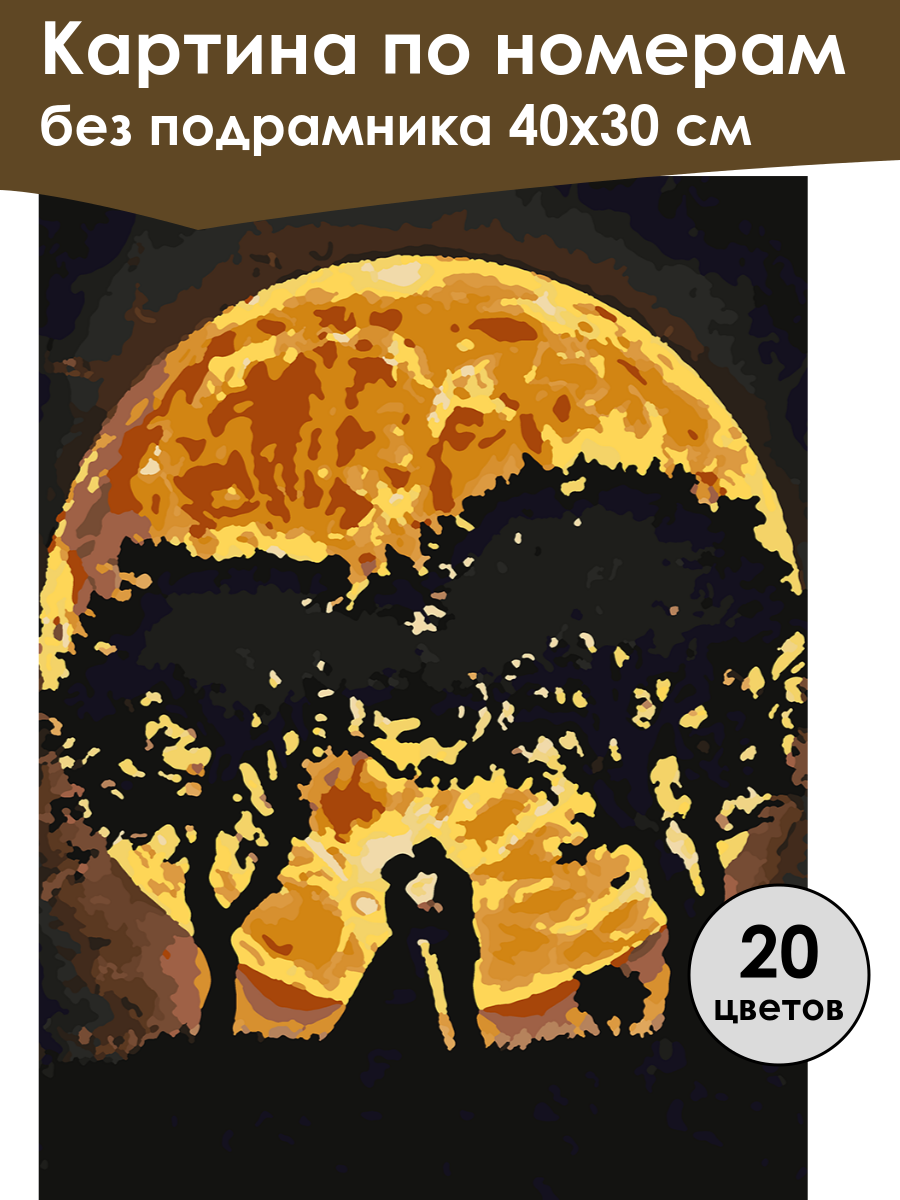 Картина по номерам
без подрамника 40х30 см

20
цветов