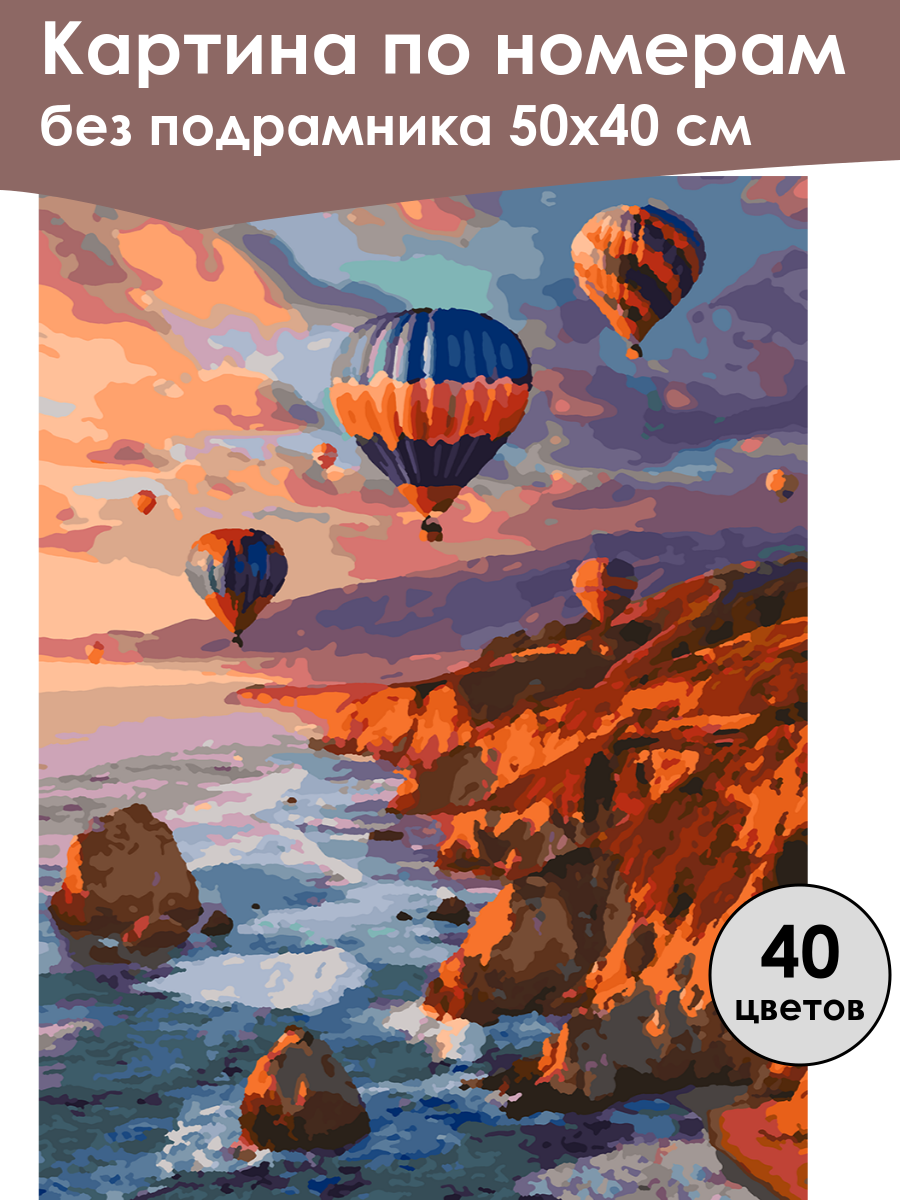 Картина по номерам
без подрамника 50х40 см

40
цветов