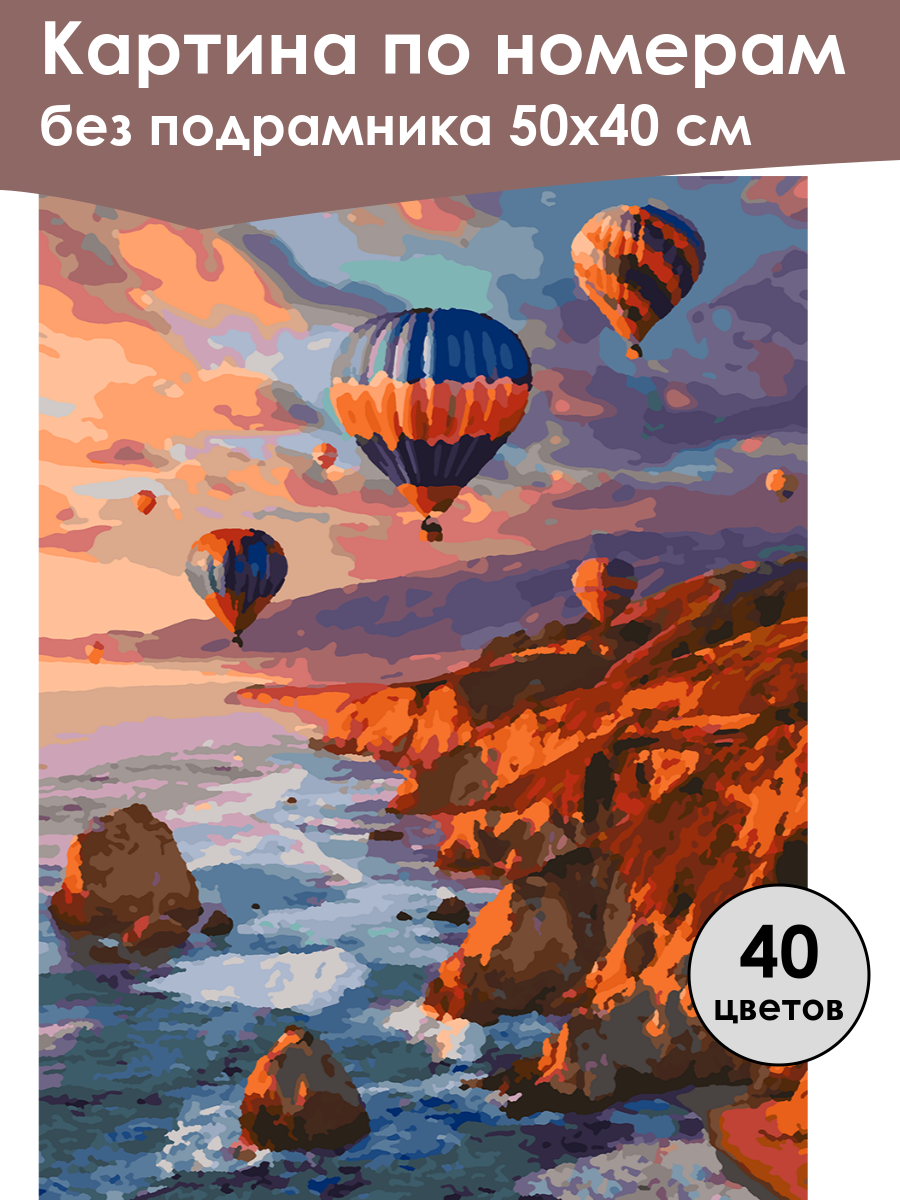 Картина по номерам
без подрамника 50х40 см

40
цветов