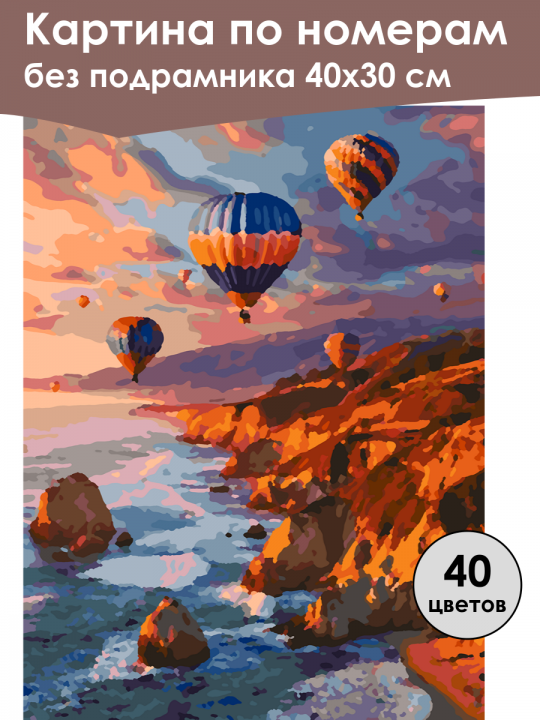 Картина по номерам
без подрамника 40х30 см

40
цветов