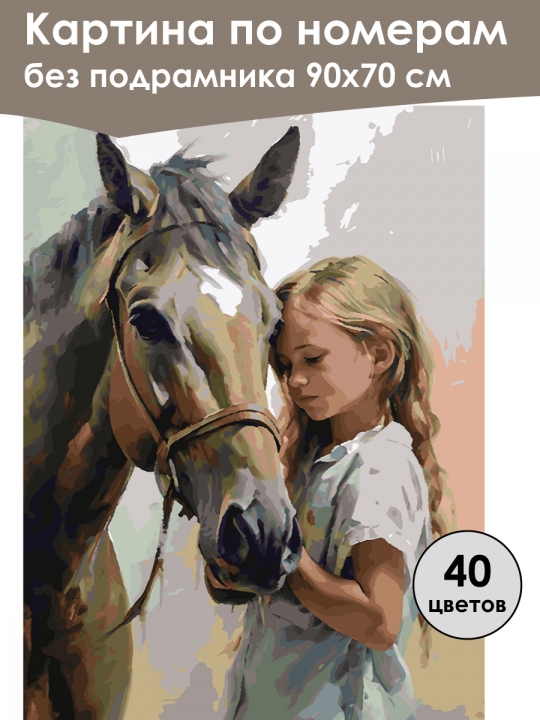 Картина по номерам
без подрамника 90х70 см

40
цветов