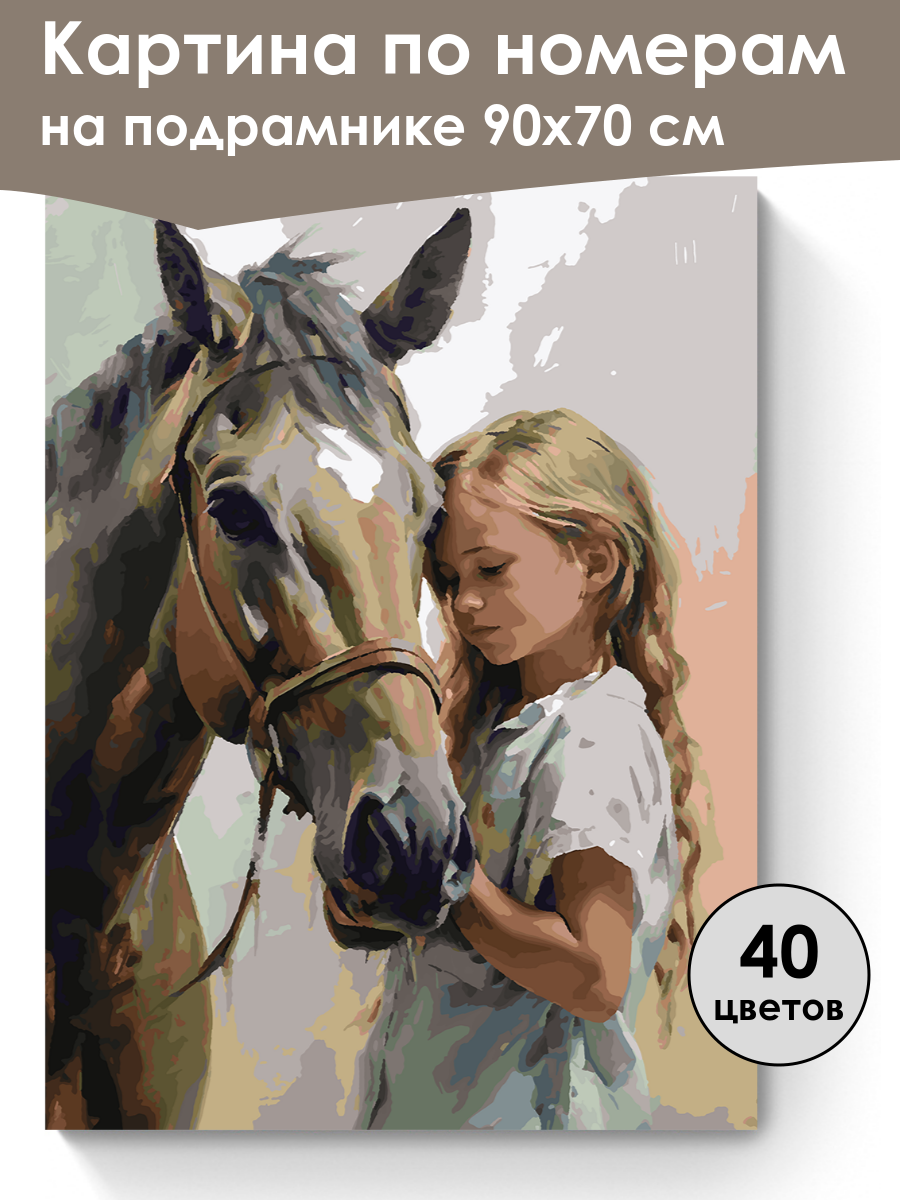 Картина по номерам
на подрамнике 90х70 см

40
цветов