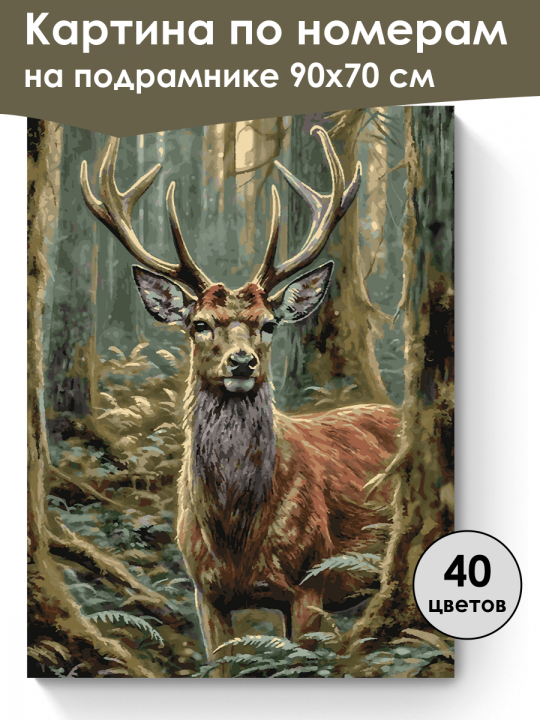 Картина по номерам на подрамнике 90х70 см

40 цветов