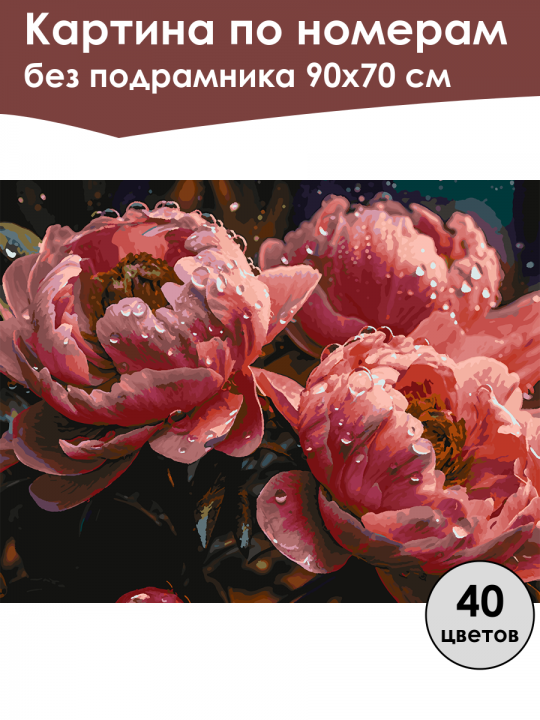 Картина по номерам
без подрамника 90х70 см

40
цветов