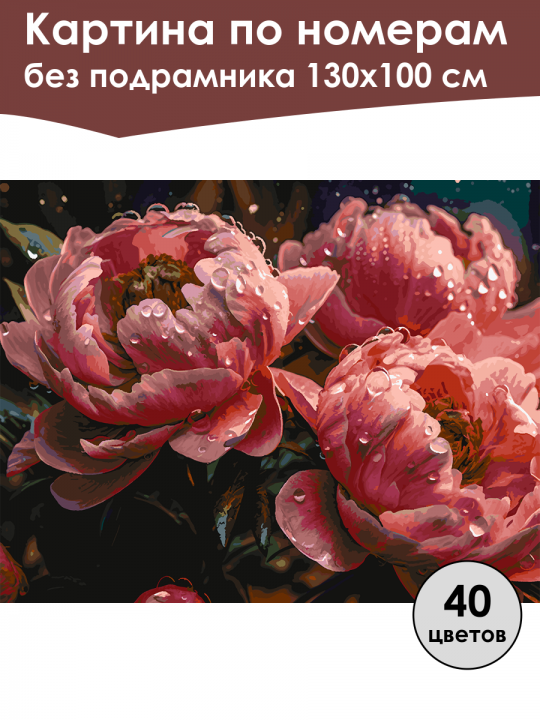 Картина по номерам
без подрамника 130х100 см

40
цветов