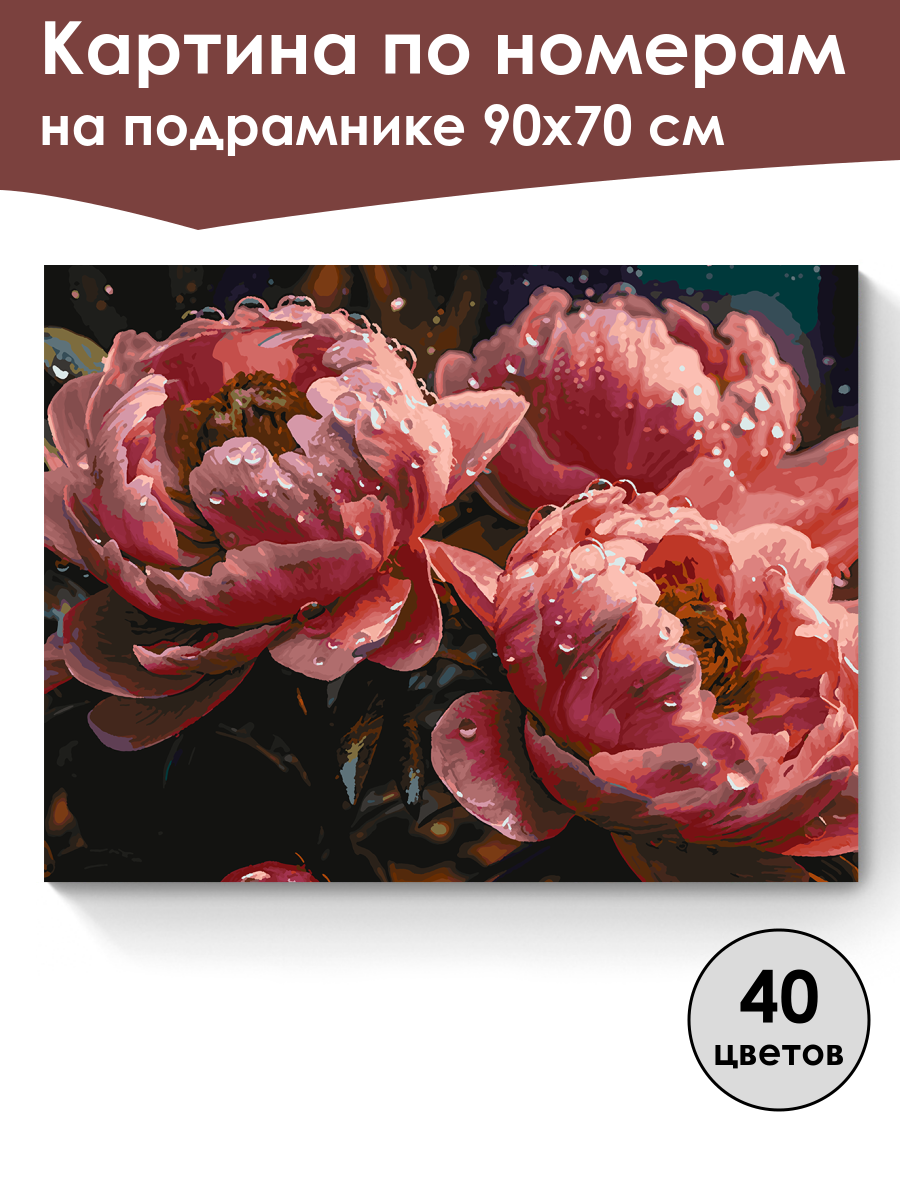 Картина по номерам
на подрамнике 90x70 см

40
цветов