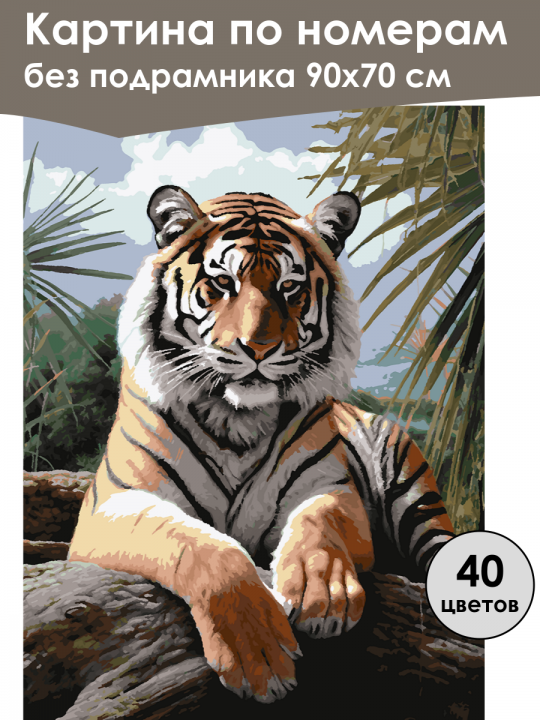 Картина по номерам
без подрамника 90х70 см

40
цветов