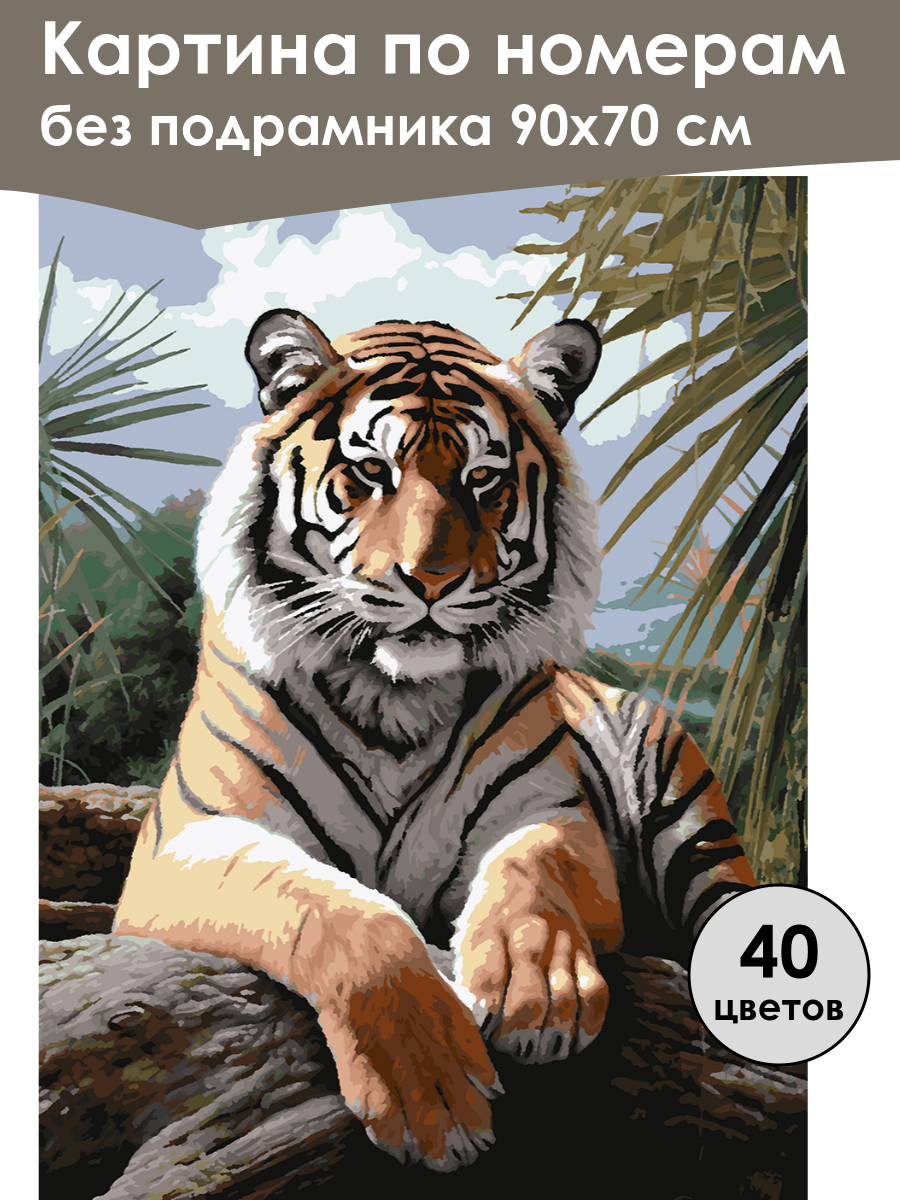 Картина по номерам
без подрамника 90х70 см

40
цветов