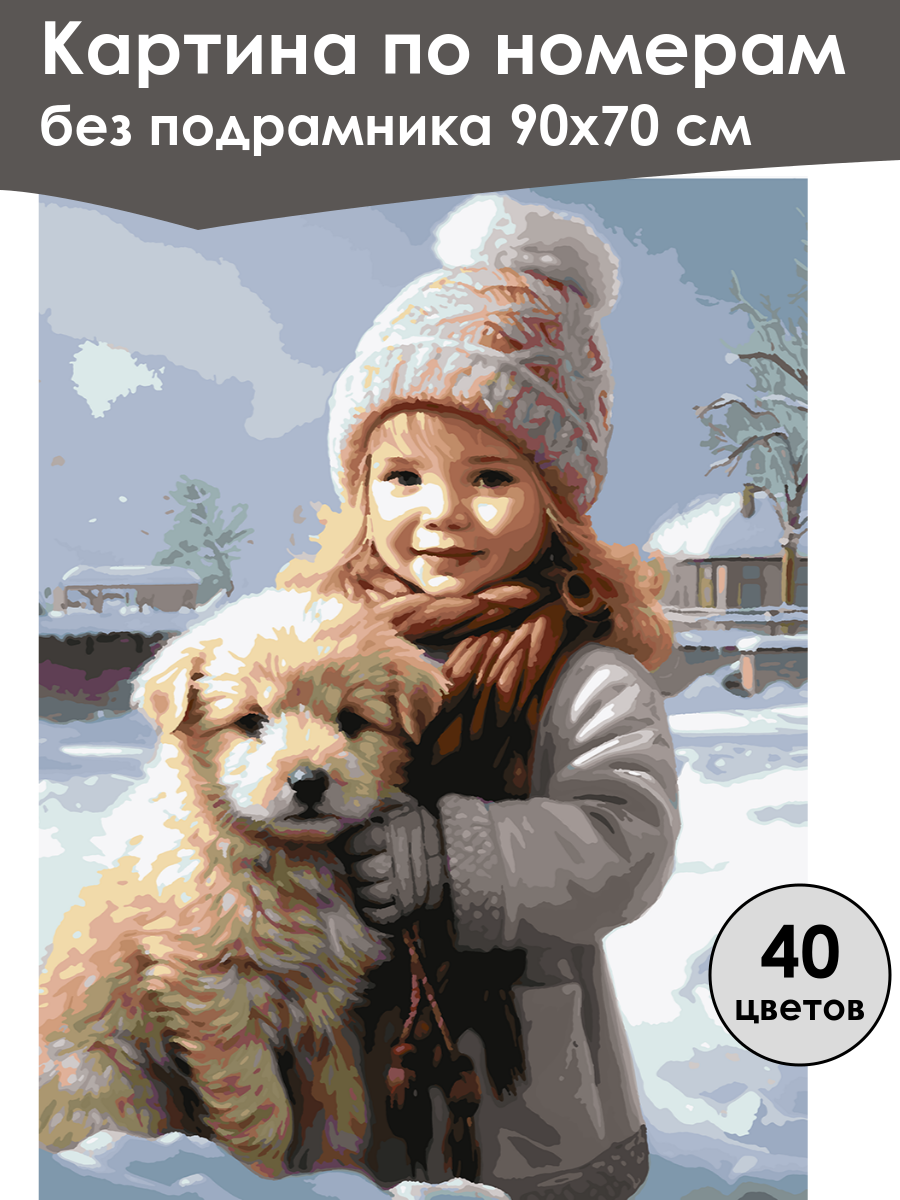 Картина по номерам
без подрамника 90х70 см

40
цветов