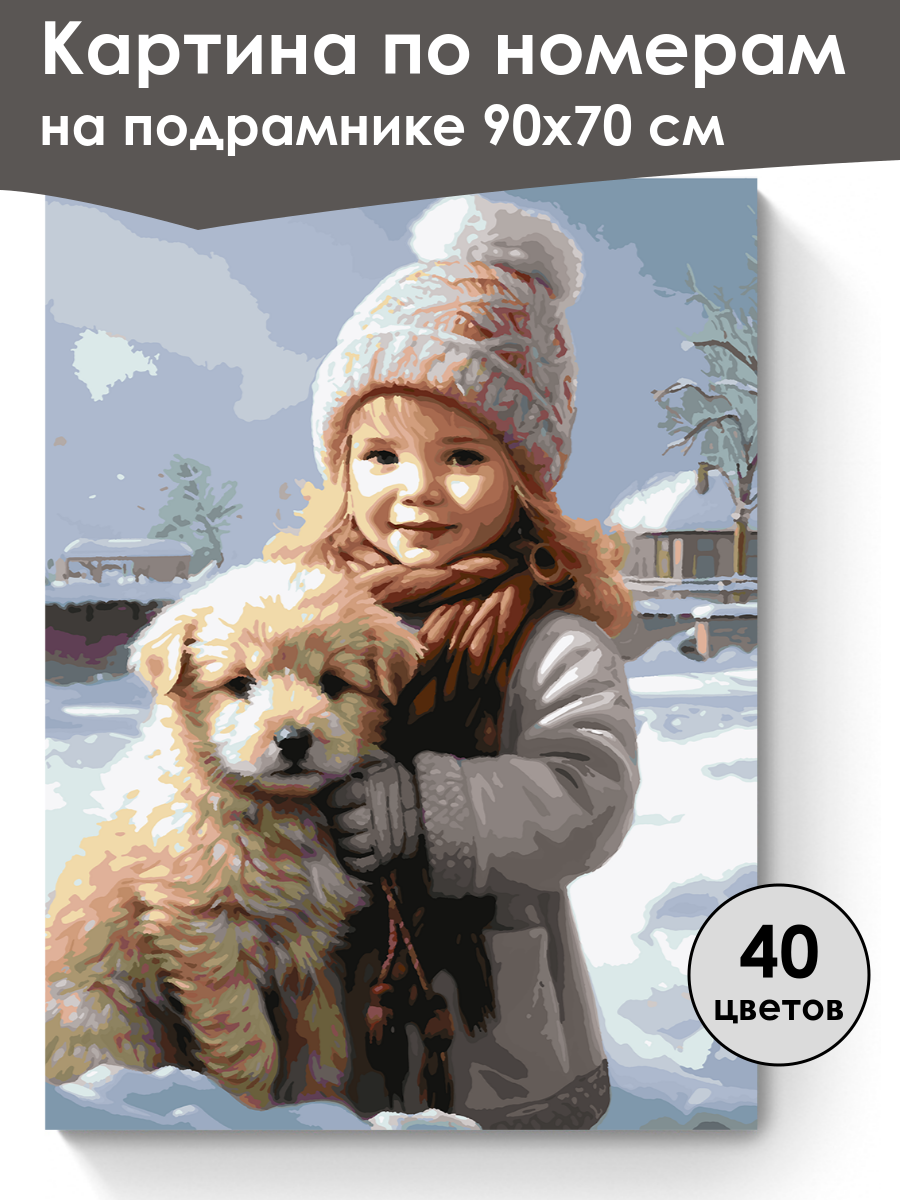 Картина по номерам на подрамнике 90х70 см

40 цветов