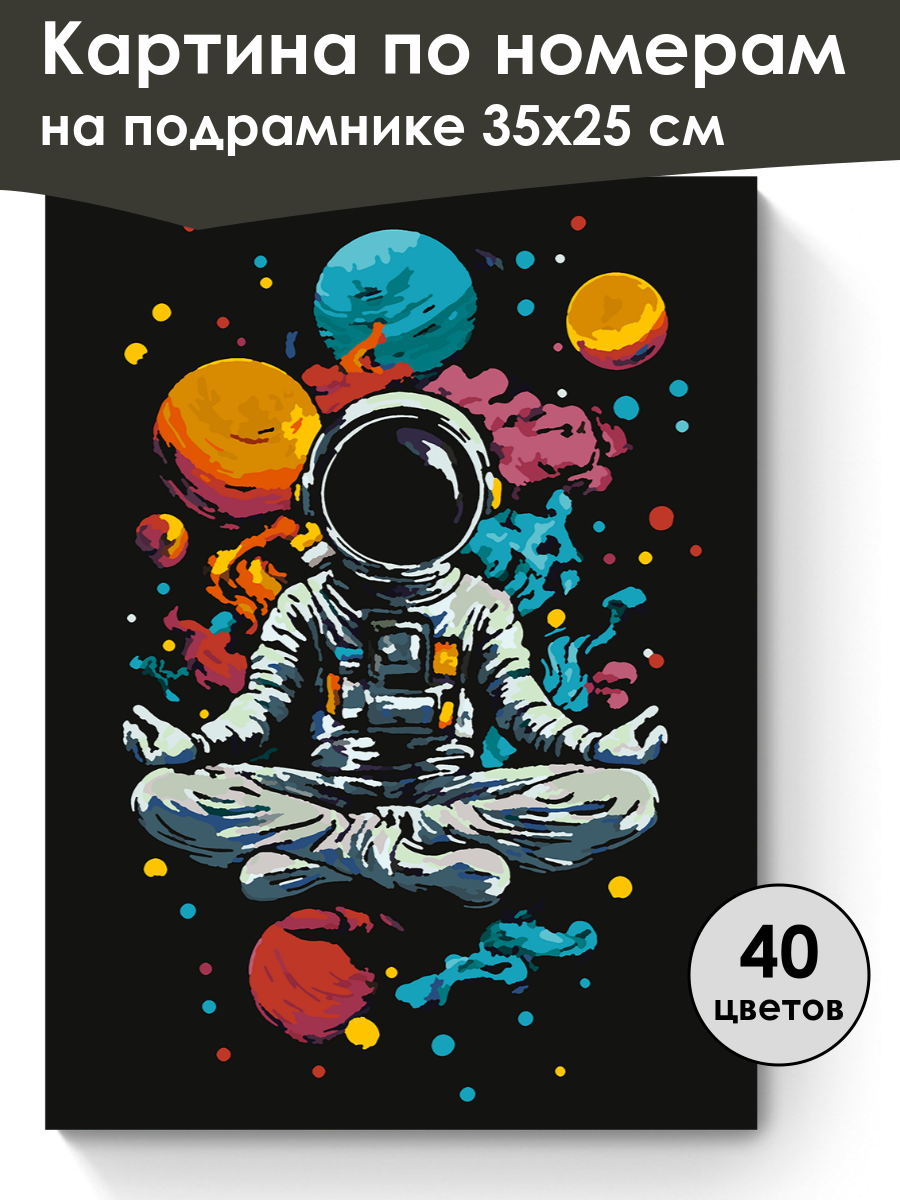 Картина по номерам на подрамнике 35x25 см

40 цветов