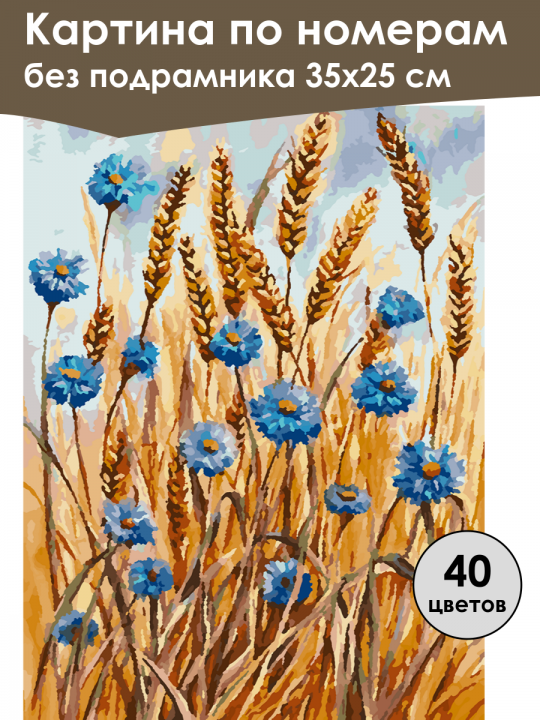 Картина по номерам
без подрамника 35х25 см

40
цветов