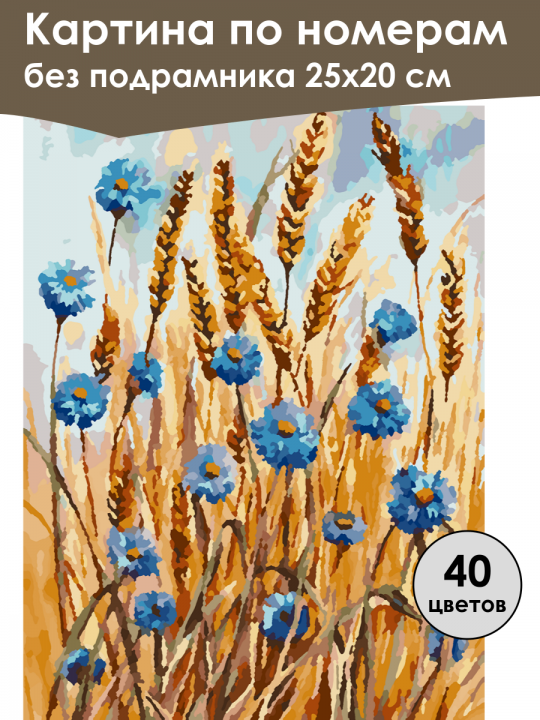 Картина по номерам
без подрамника 25х20 см

40
цветов