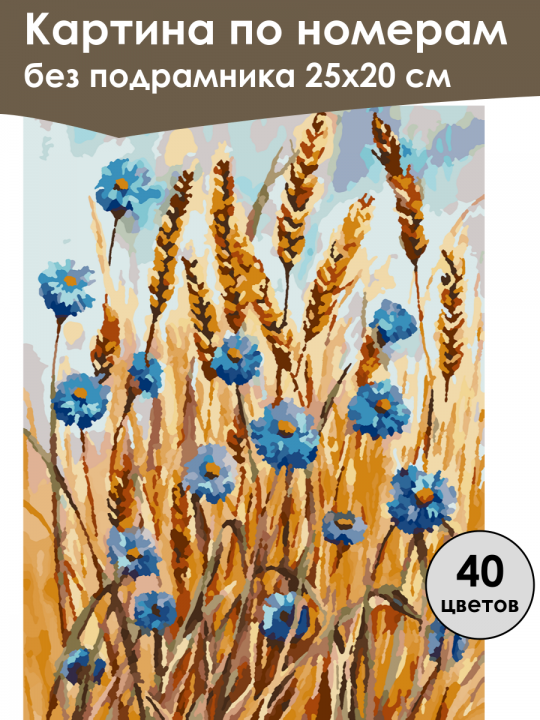 Картина по номерам
без подрамника 25х20 см

40
цветов