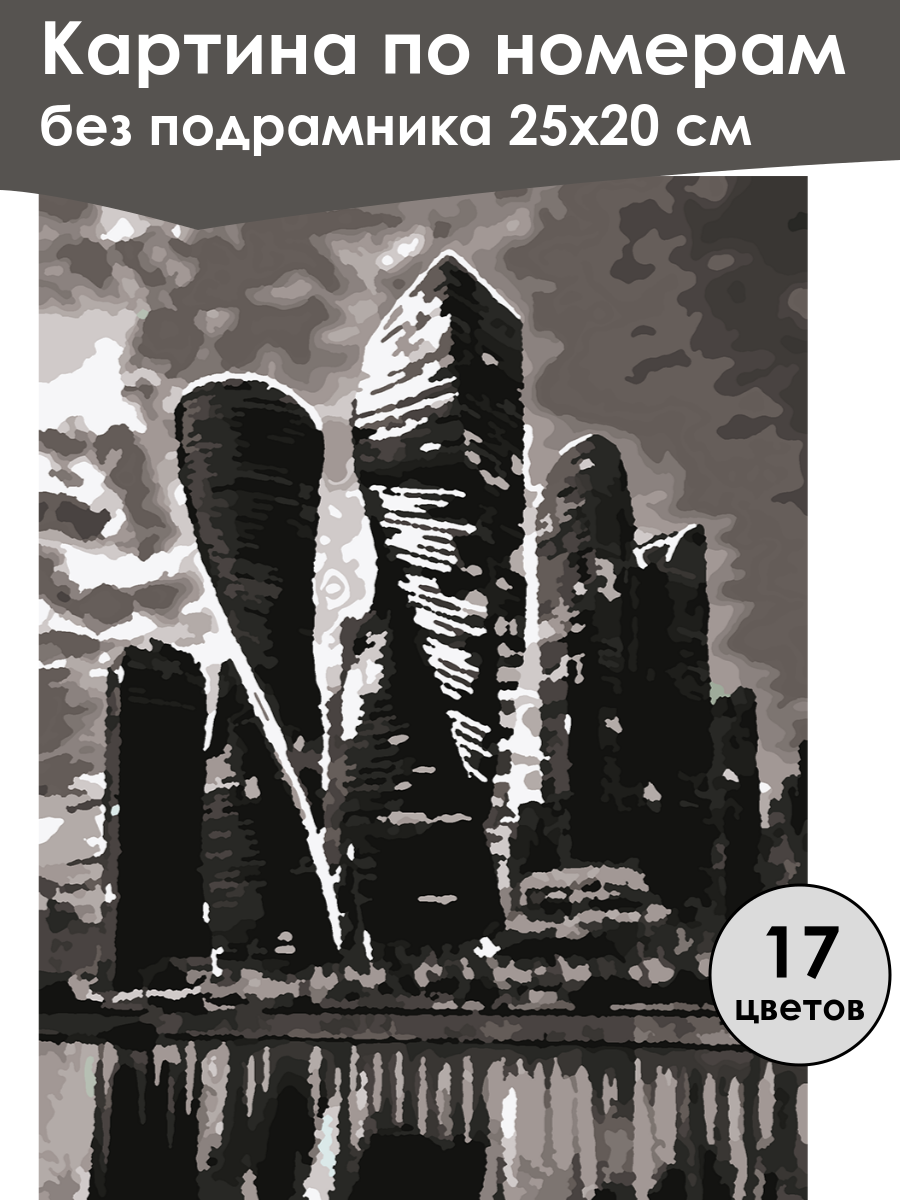 Картина по номерам
без подрамника 25х20 см

17
цветов