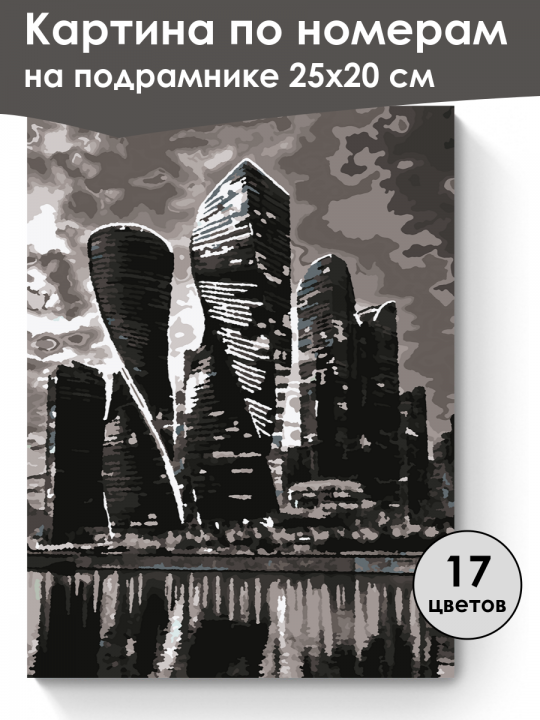 Картина по номерам
на подрамнике 25х20 см

17
цветов