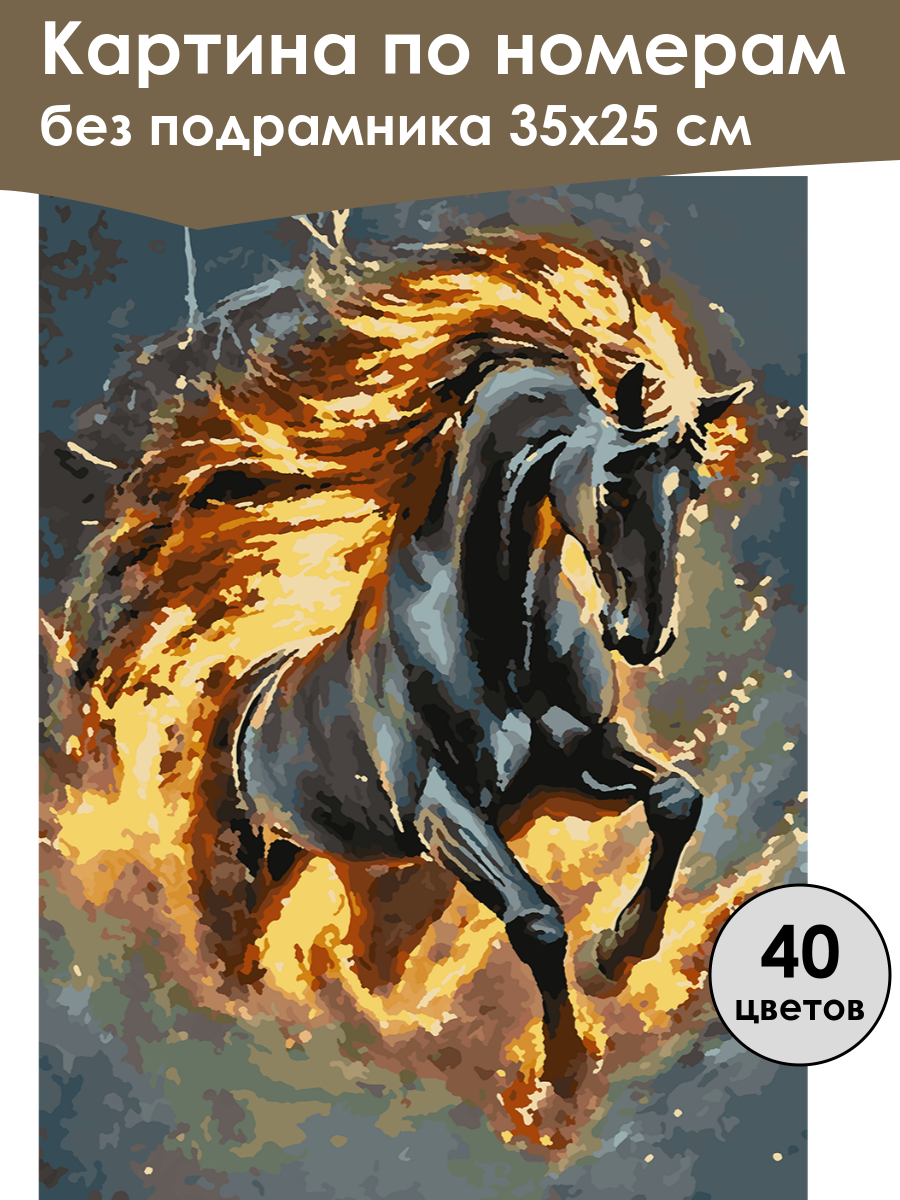 Картина по номерам
без подрамника 35х25 см

40
цветов