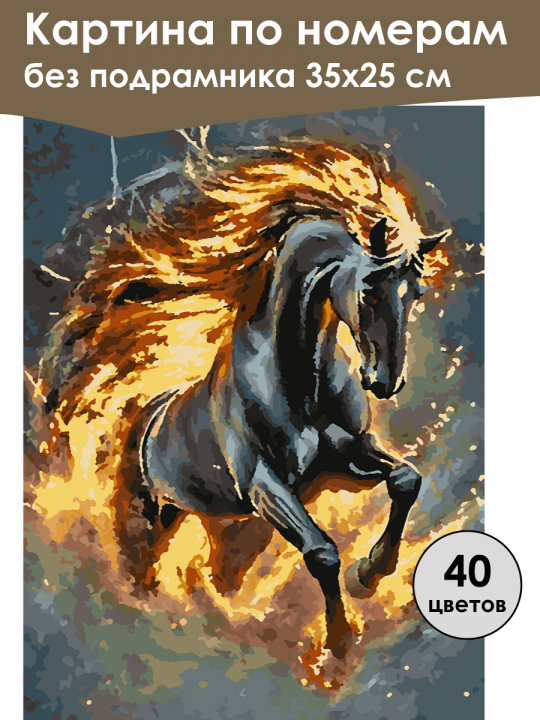 Картина по номерам
без подрамника 35х25 см

40
цветов