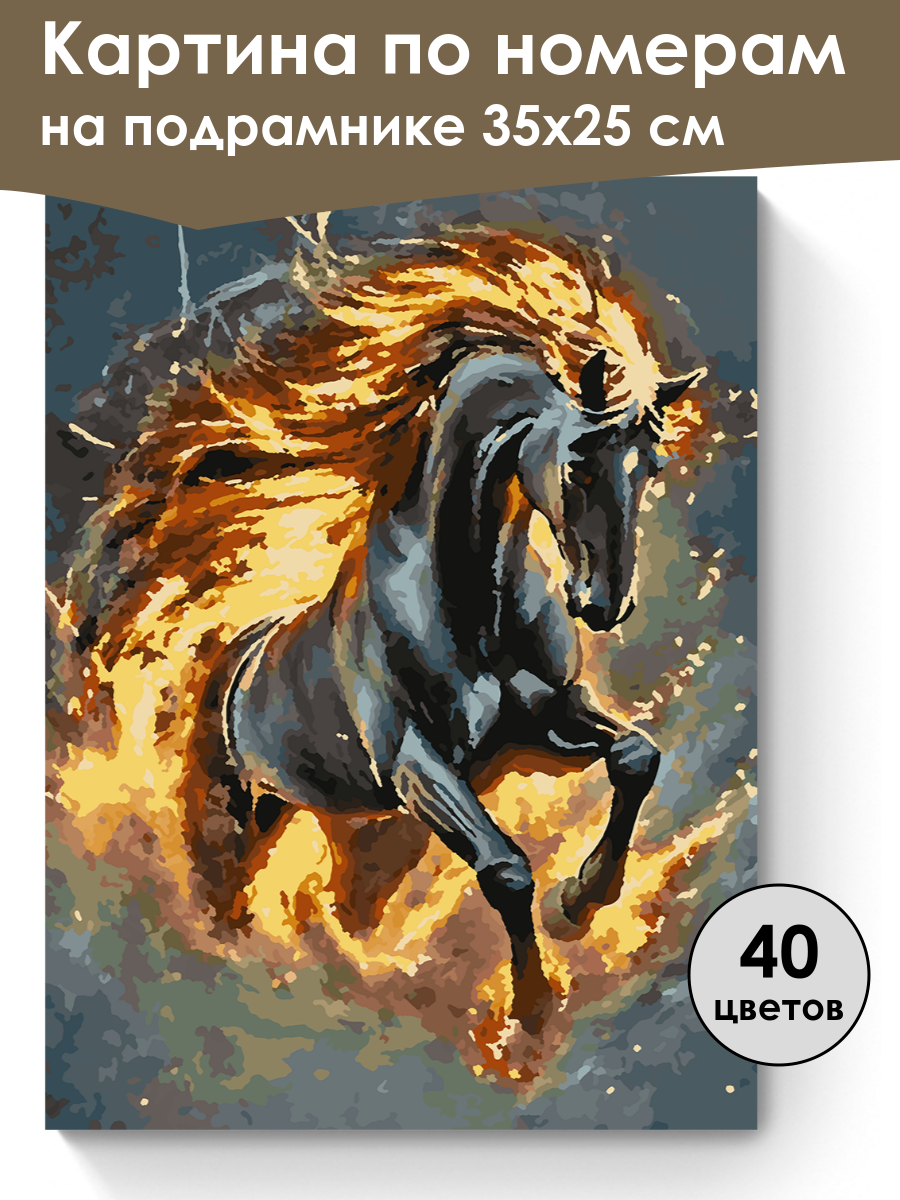 Картина по номерам
на подрамнике 35х25 см

40
цветов