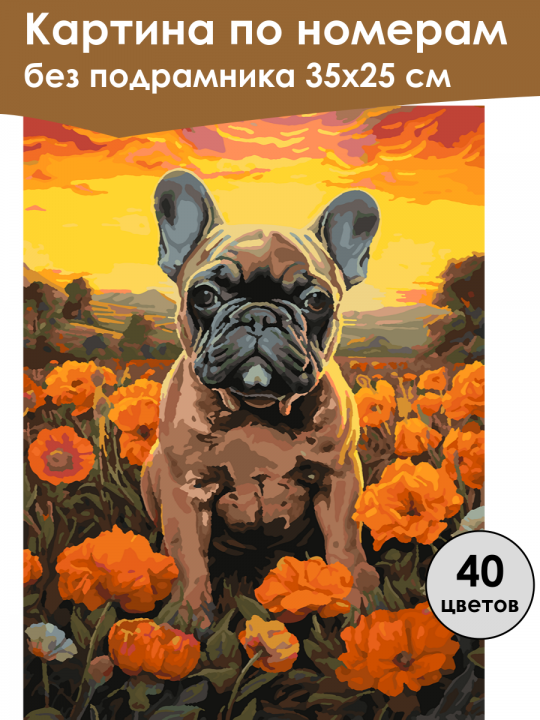 Картина по номерам
без подрамника 35х25 см

40
цветов