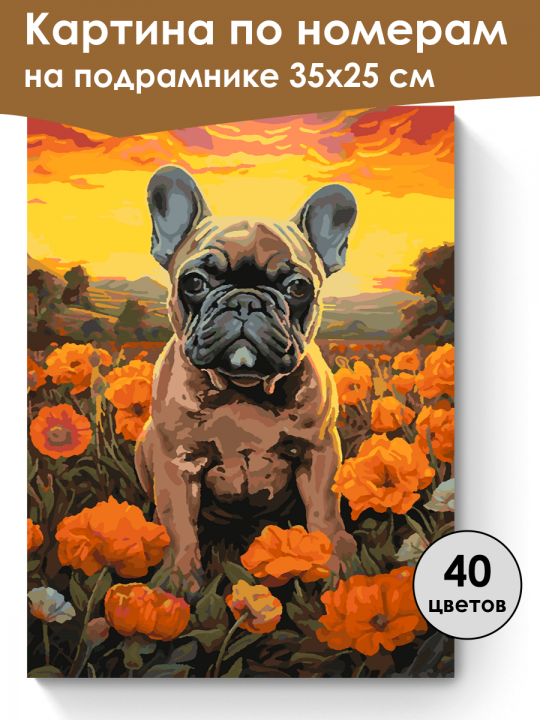 Картина по номерам
на подрамнике 35х25 см

40
цветов