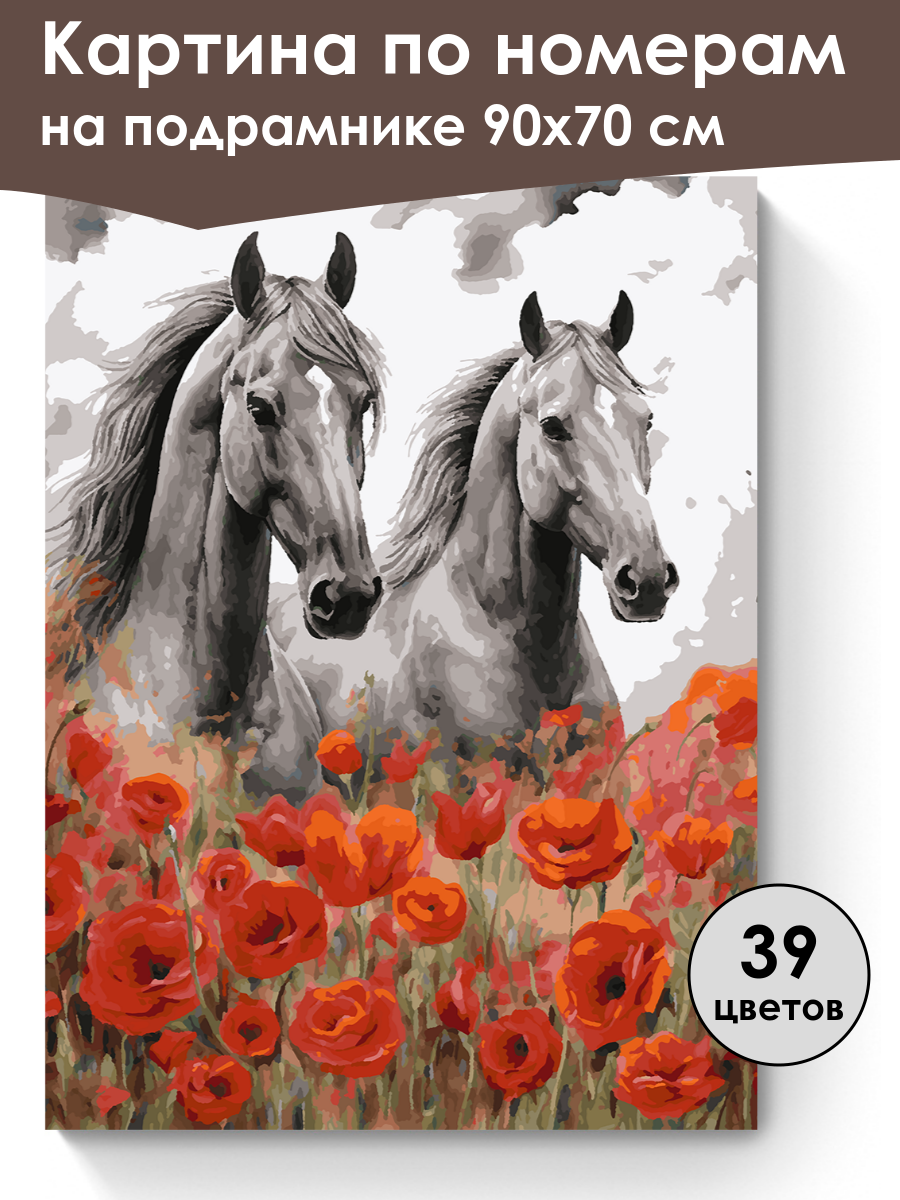 Картина по номерам
на подрамнике 90х70 см

39
цветов