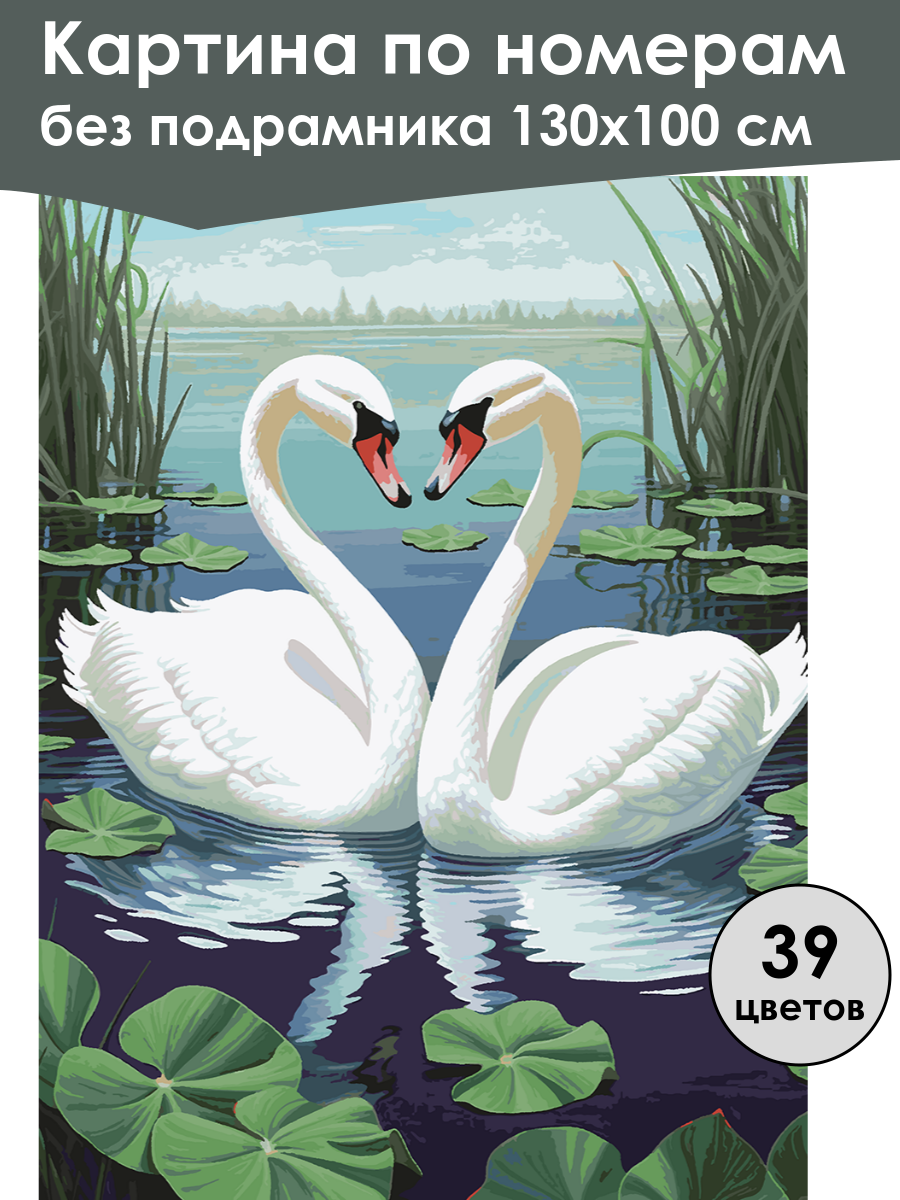 Картина по номерам
без подрамника 130х100 см

39
цветов