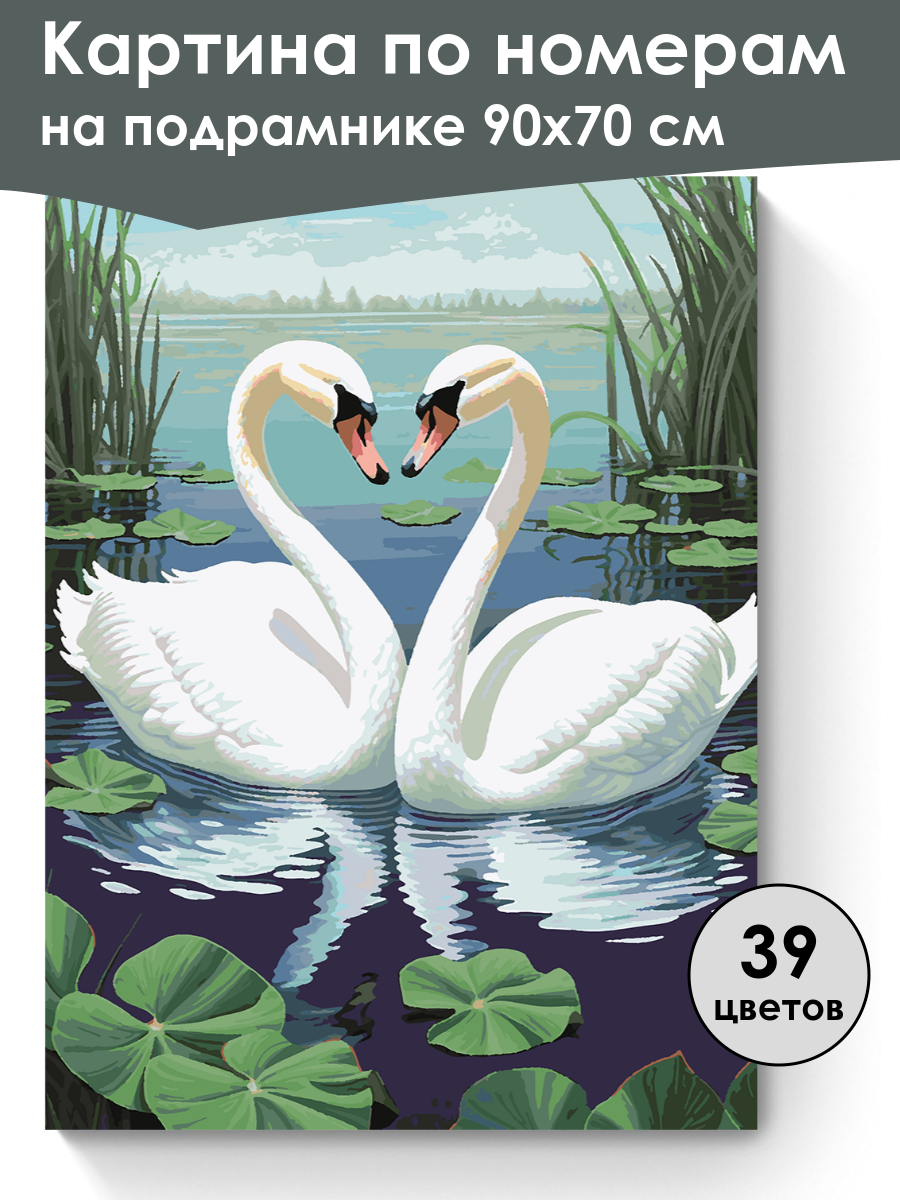 Картина по номерам
на подрамнике 90x70 см

39
цветов