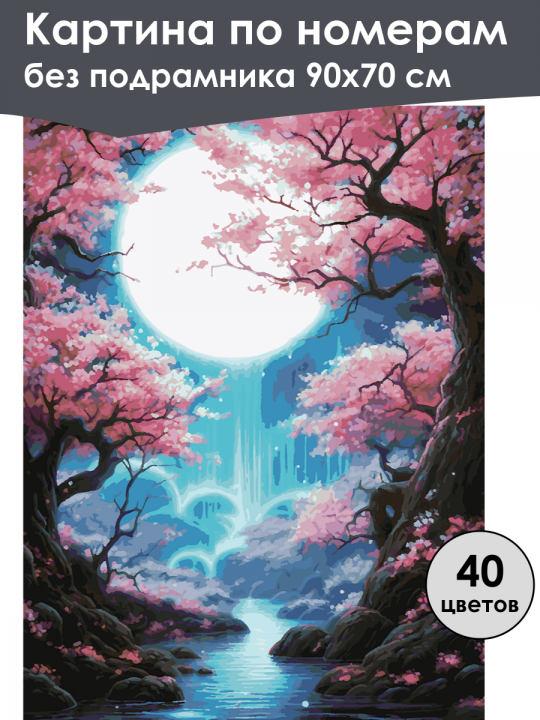 Картина по номерам
без подрамника 90х70 см

40
цветов